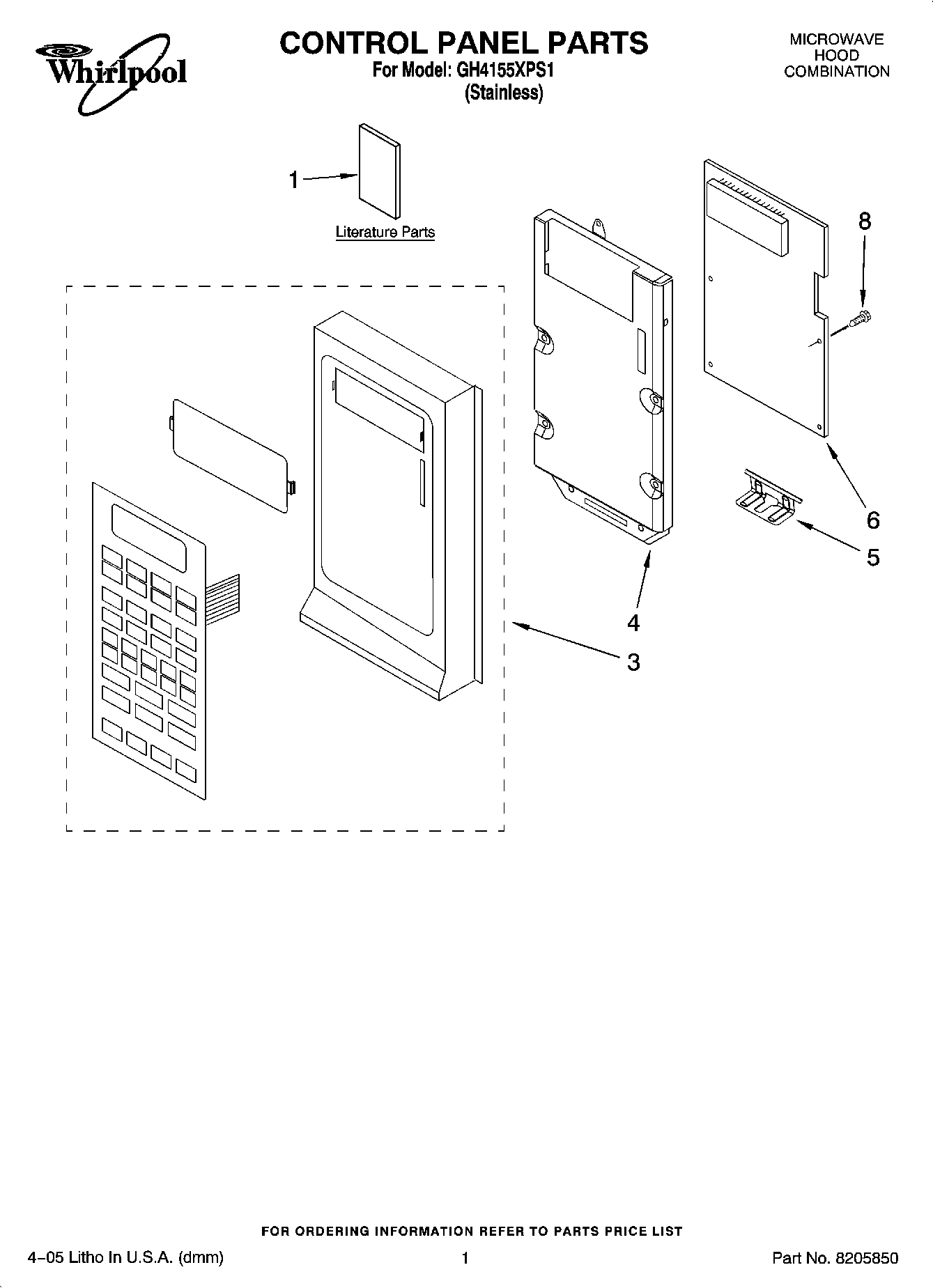 Whirlpool

CONTROL PANEL PARTS
For Model: GH4155XPS1
(Stainless)

MICROWAVE
HOOD
COMBINATION

1

Literature Parts

8

6

5

4

3

FOR ORDERING INFORMATION REFER TO PARTS PRICE LIST

4–05 Litho In U.S.A. (dmm)

1

Part No. 8205850