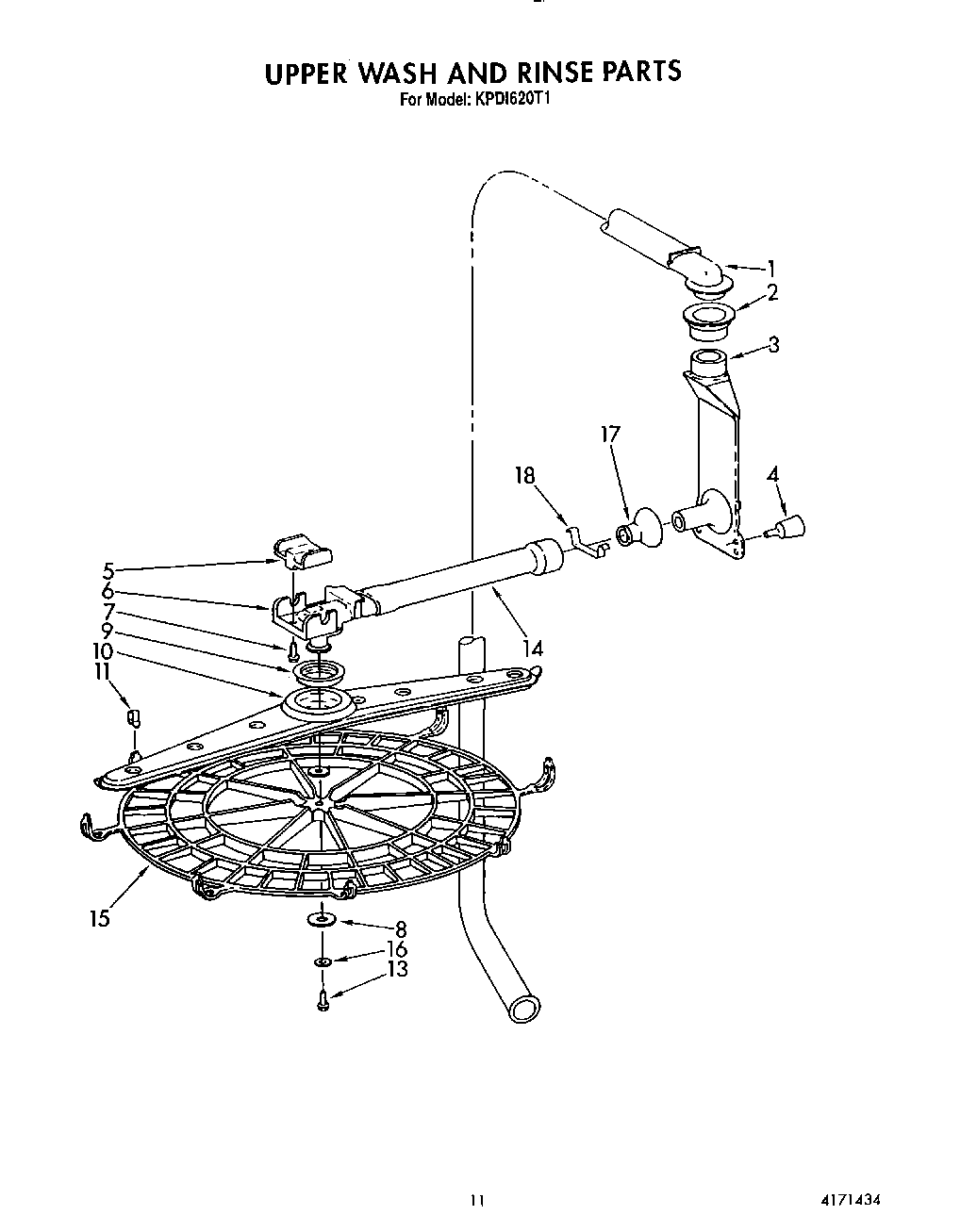 UPPER WASH AND RINSE PARTS
For Model: KPDI620T1

1
2
3
17
18
4
5
6
7
9
10
11
14
15
8
16
13

11

4171434