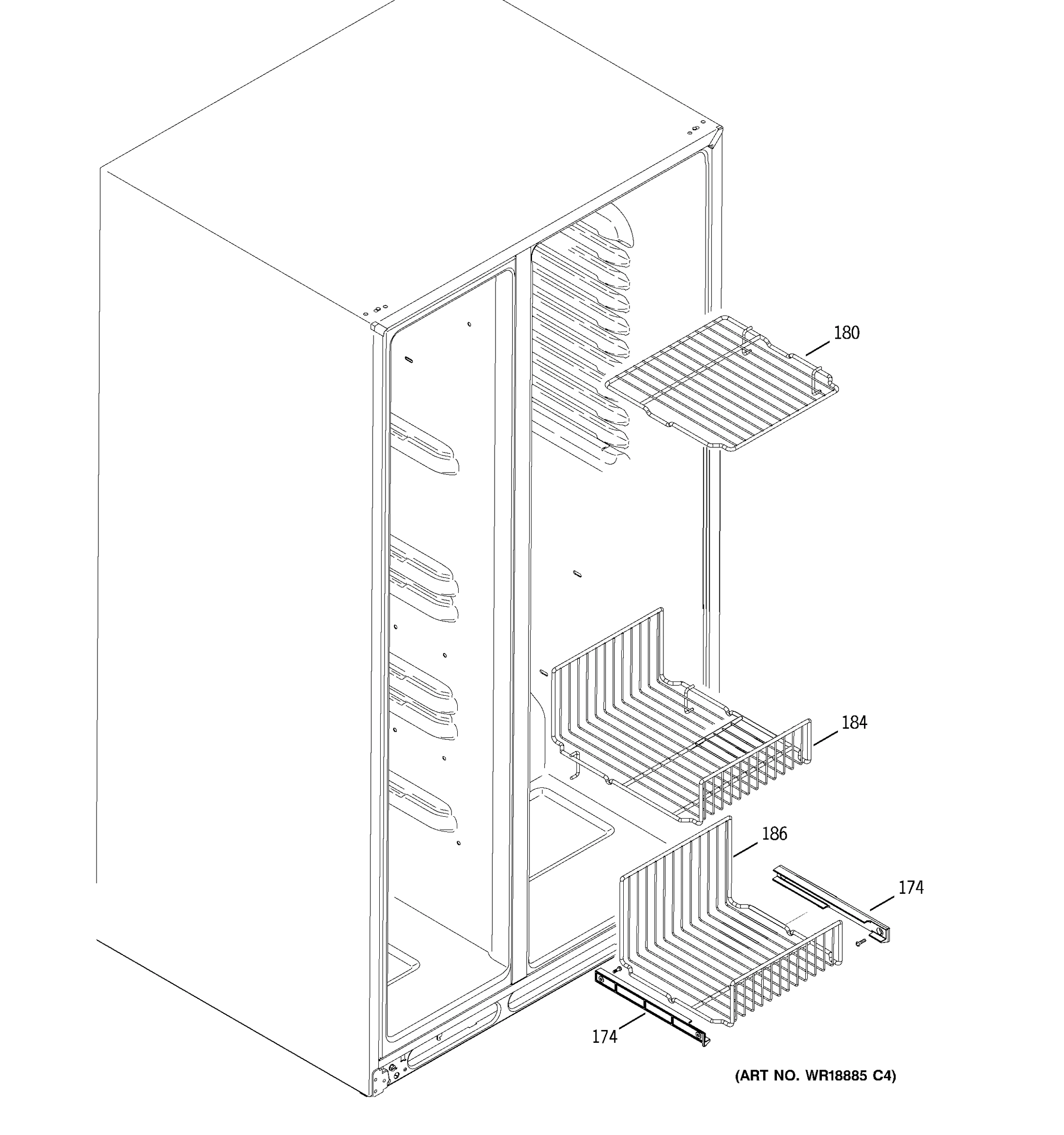 180

184

186

174

174

(ART NO. WR18885 C4)