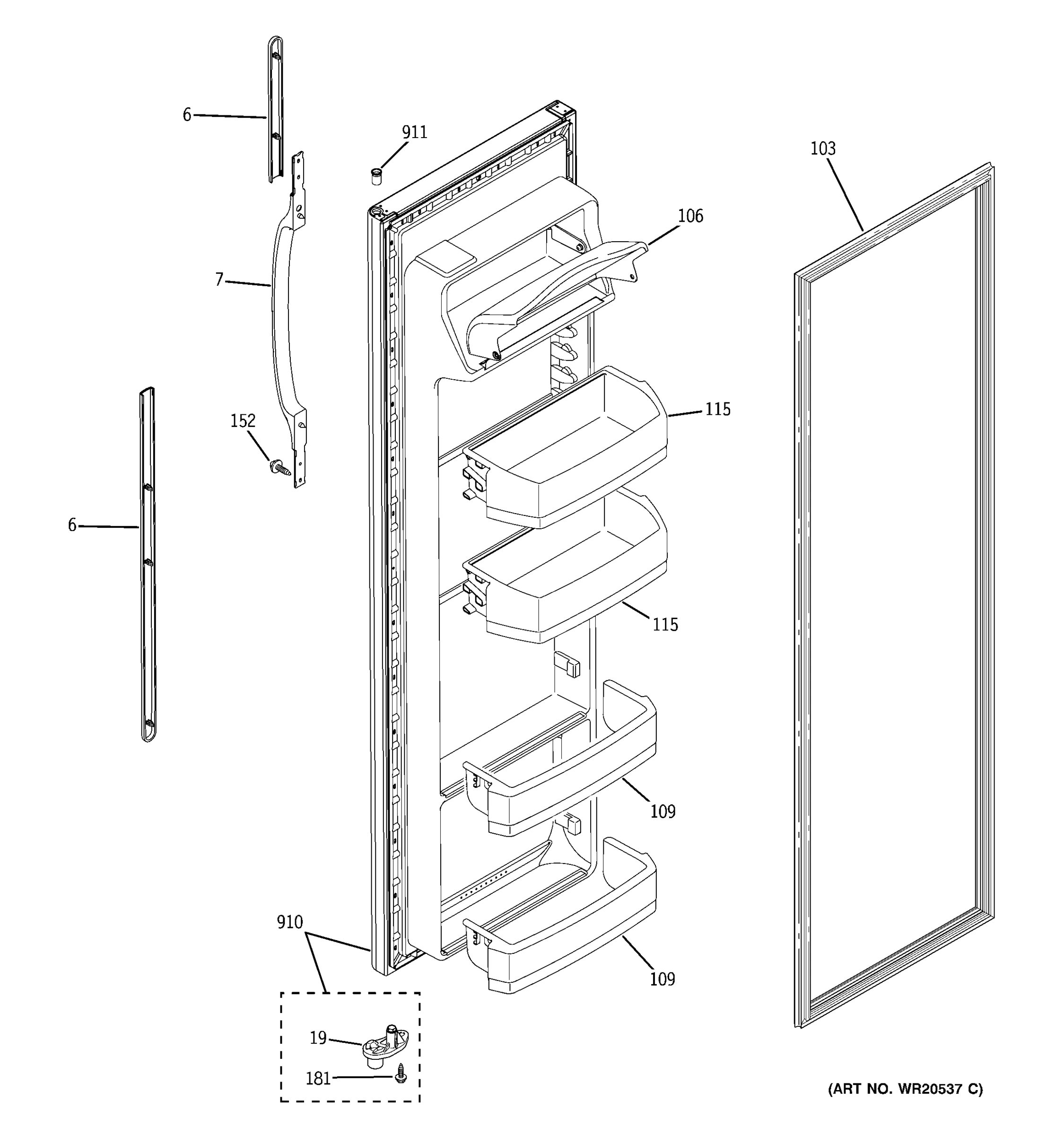 6

911

103

106

7

115

152

6

115

109

910

109

19

181

(ART NO. WR20537 C)