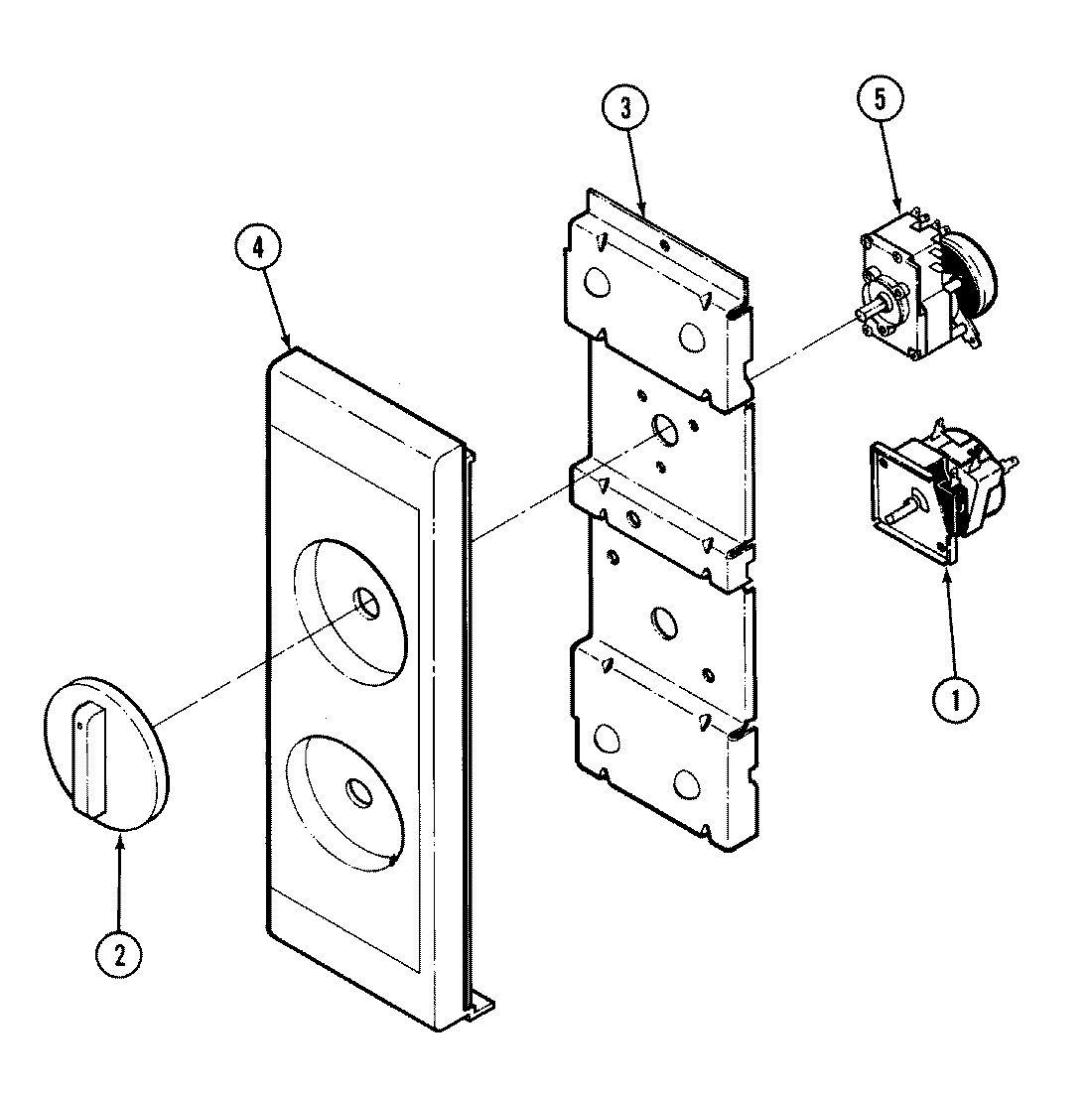 3
5
4
1
2