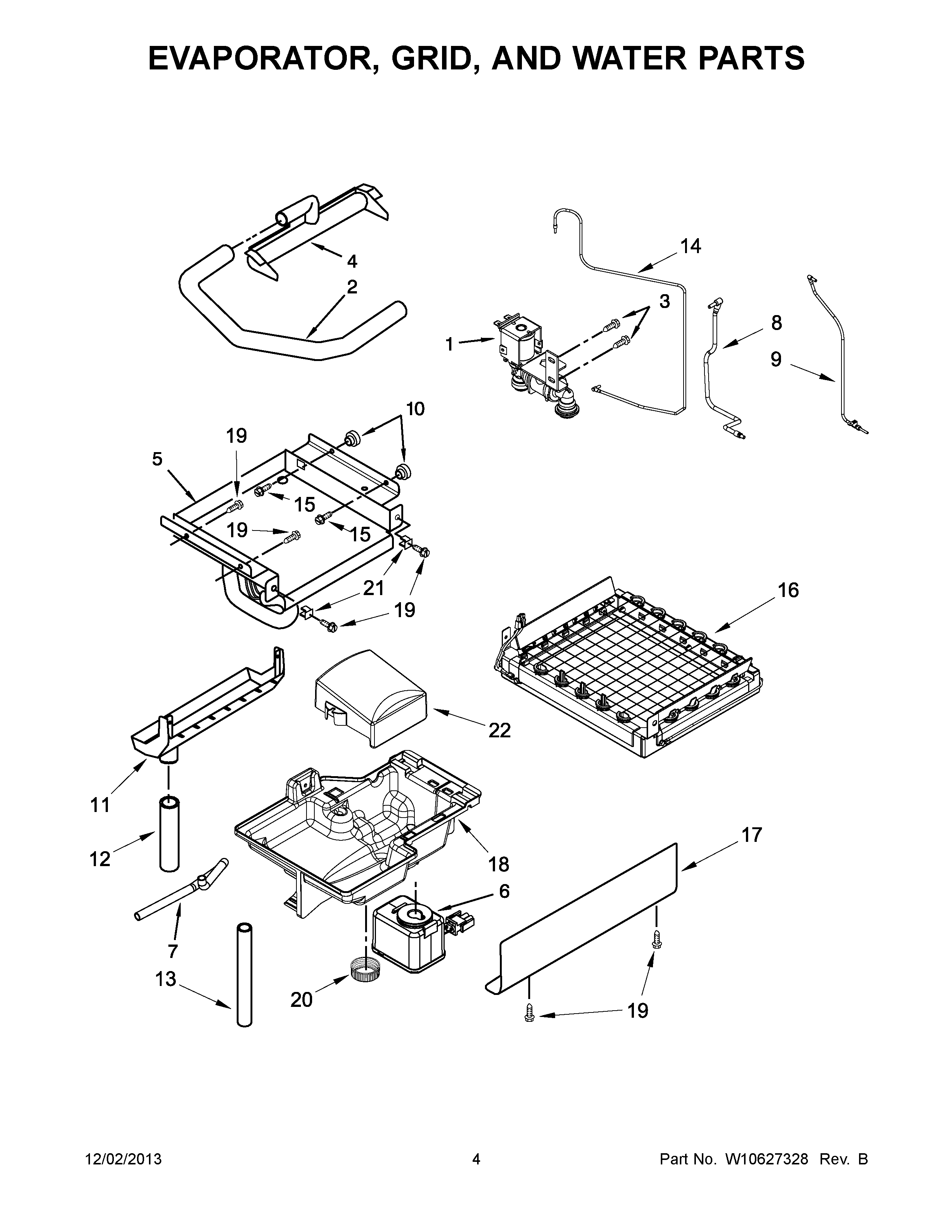 EVAPORATOR, GRID, AND WATER PARTS

4
2
14
3
1
8
9
10
19
5
15
19
15
21
19
21
19
16
22
11
12
18
17
6
7
13
20
19
19

12/02/2013
4
Part No. W10627328 Rev. B