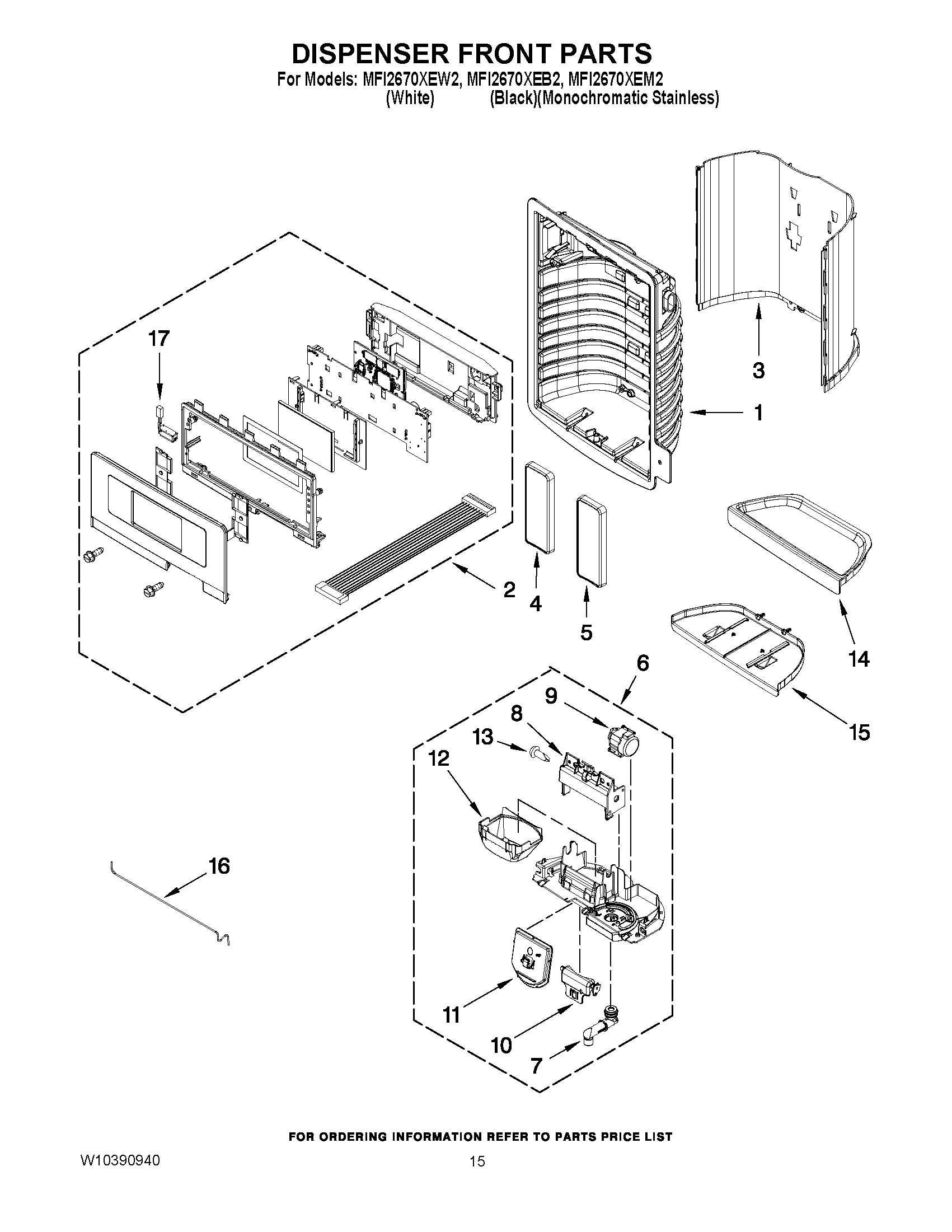 DISPENSER FRONT PARTS
For Models: MFI2670XEW2, MFI2670XEB2, MFI2670XEM2
(White) (Black)(Monochromatic Stainless)

17
3
1
2
4
5
14
6
9
8
13
12
15
16
11
10
7

FOR ORDERING INFORMATION REFER TO PARTS PRICE LIST

W10390940
15