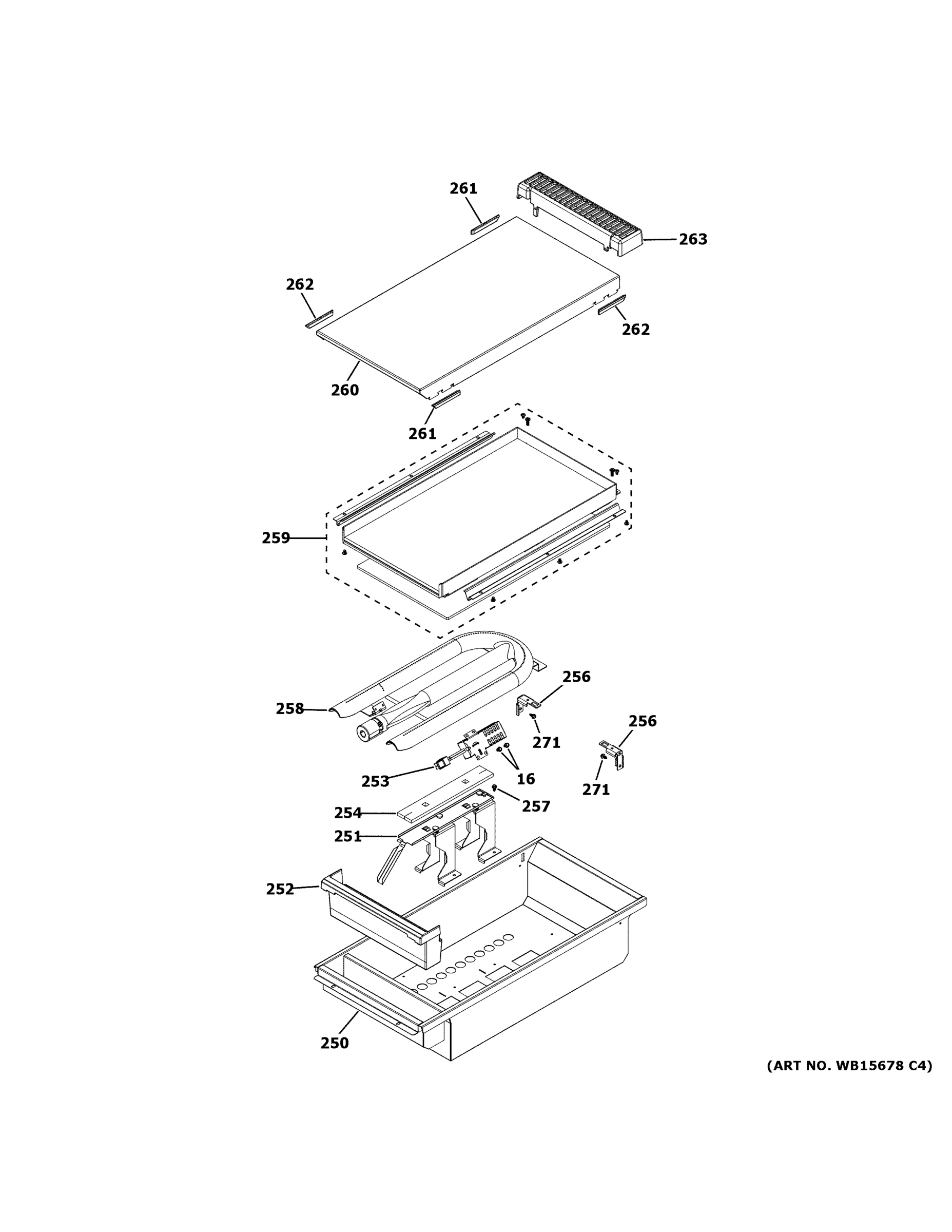 261
263
262
262
260
261
259
256
258
271
256
253
16
271
257
254
251
252
250
(ART NO. WB15678 C4)