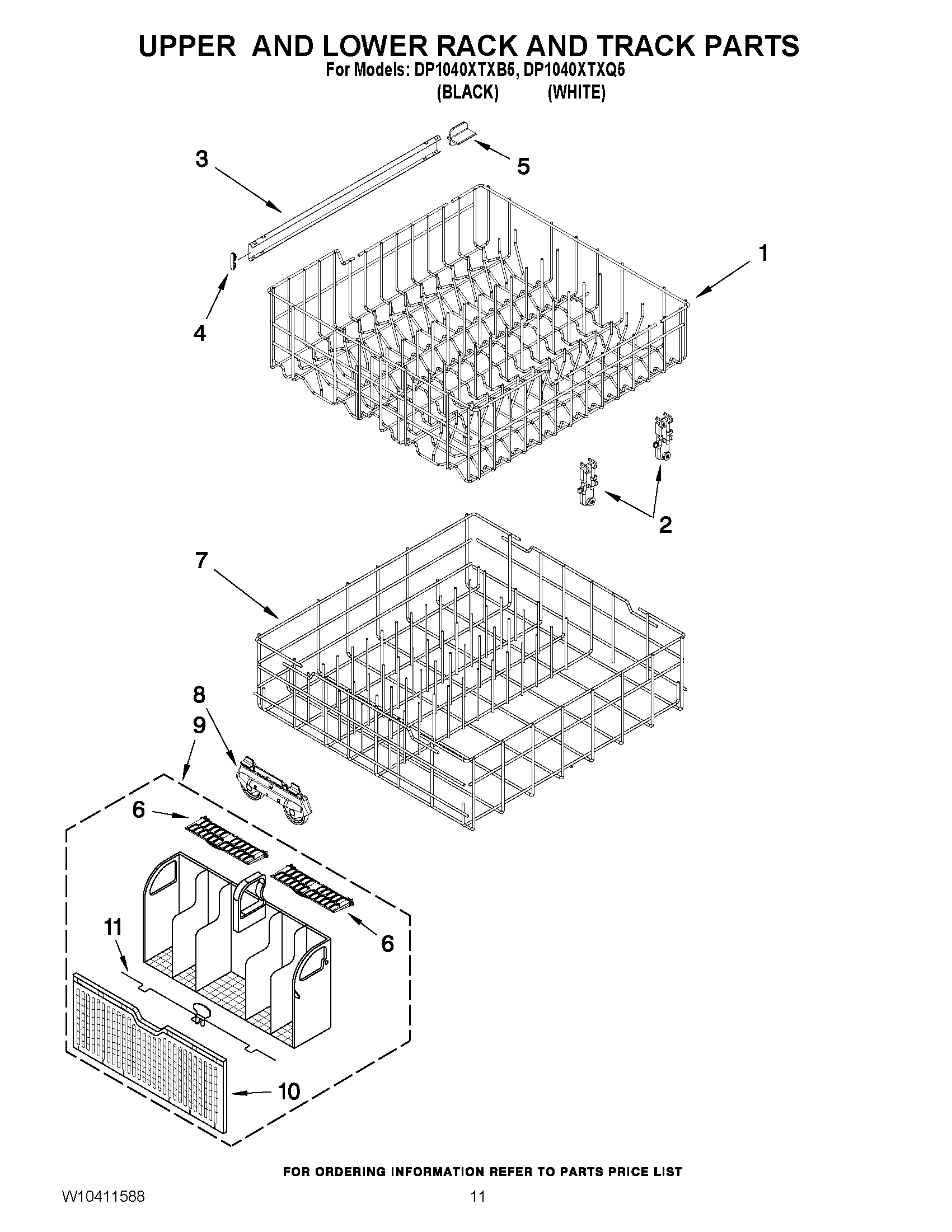 UPPER  AND LOWER RACK AND TRACK PARTS
For Models: DP1040XTXB5, DP1040XTXQ5
(BLACK)          (WHITE)

3
5
1
4
2
7
8
9
6
6
11
10

FOR ORDERING INFORMATION REFER TO PARTS PRICE LIST

W10411588
11