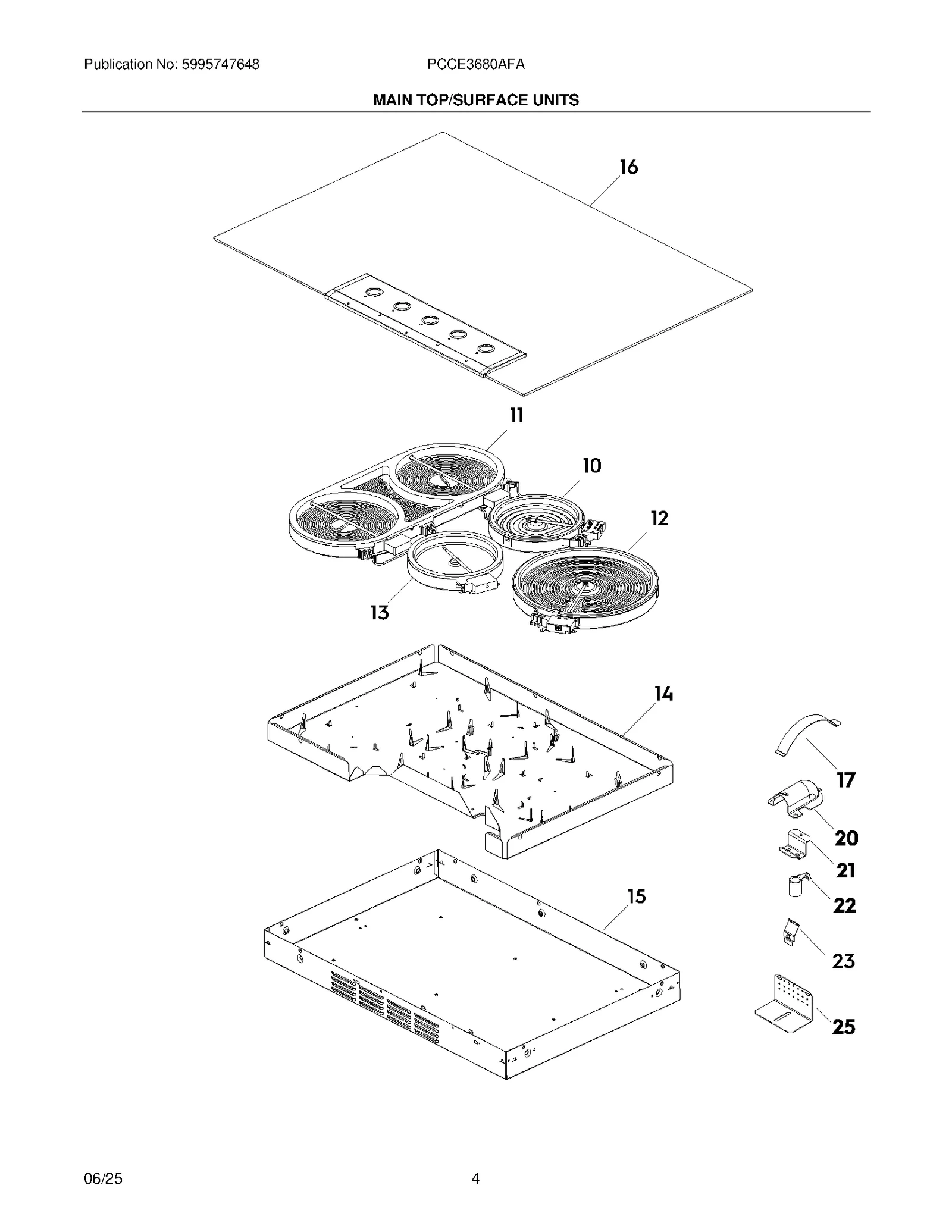 Publication No: 5995747648

PCCE3680AFA

MAIN TOP/SURFACE UNITS

16

11

10

12

13

14

17

20

21

22

15

23

25

06/25

4