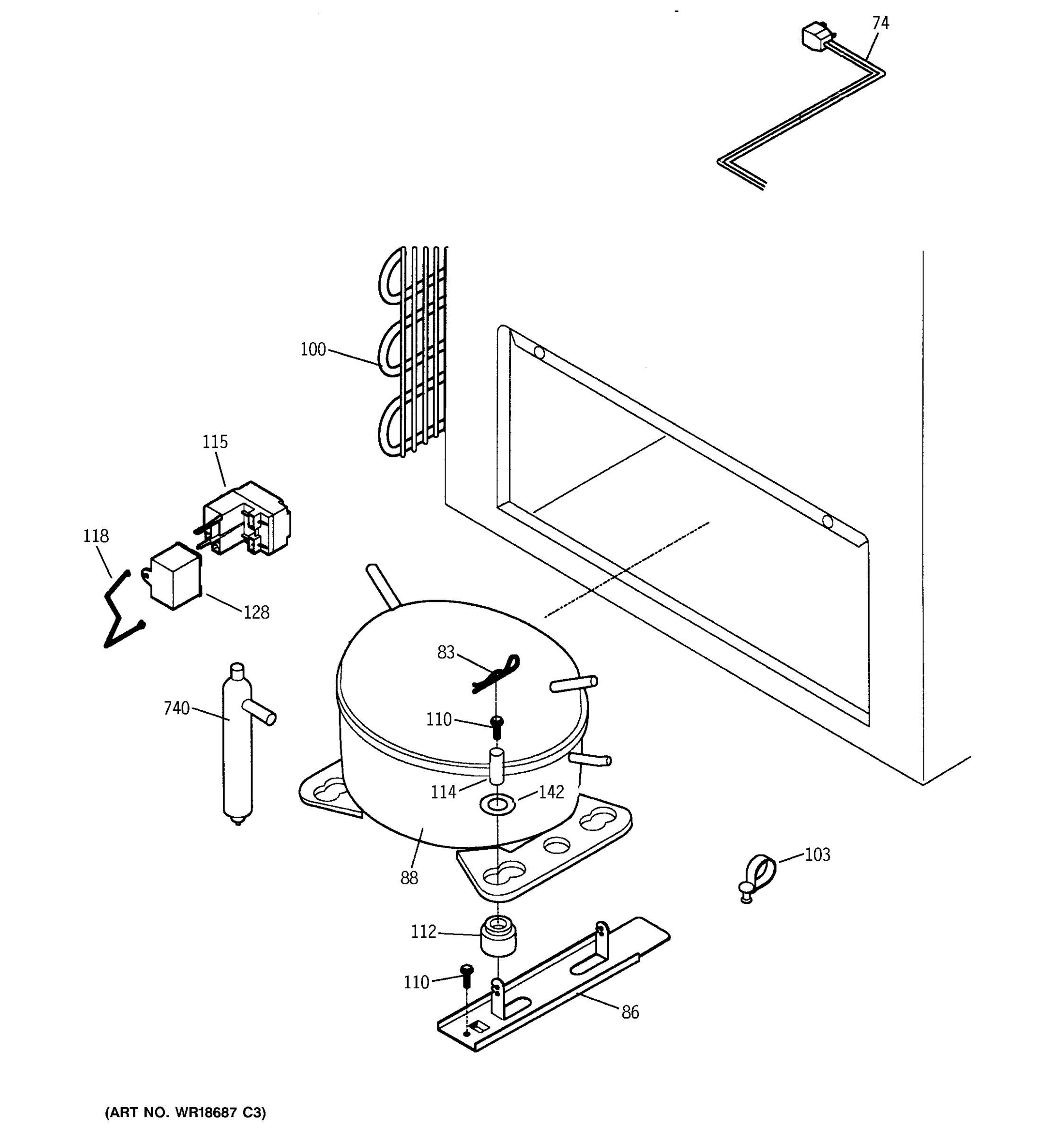 74

100

115

118

128

83

740

110

114

142

88

103

112

110

86

(ART NO. WR18687 C3)