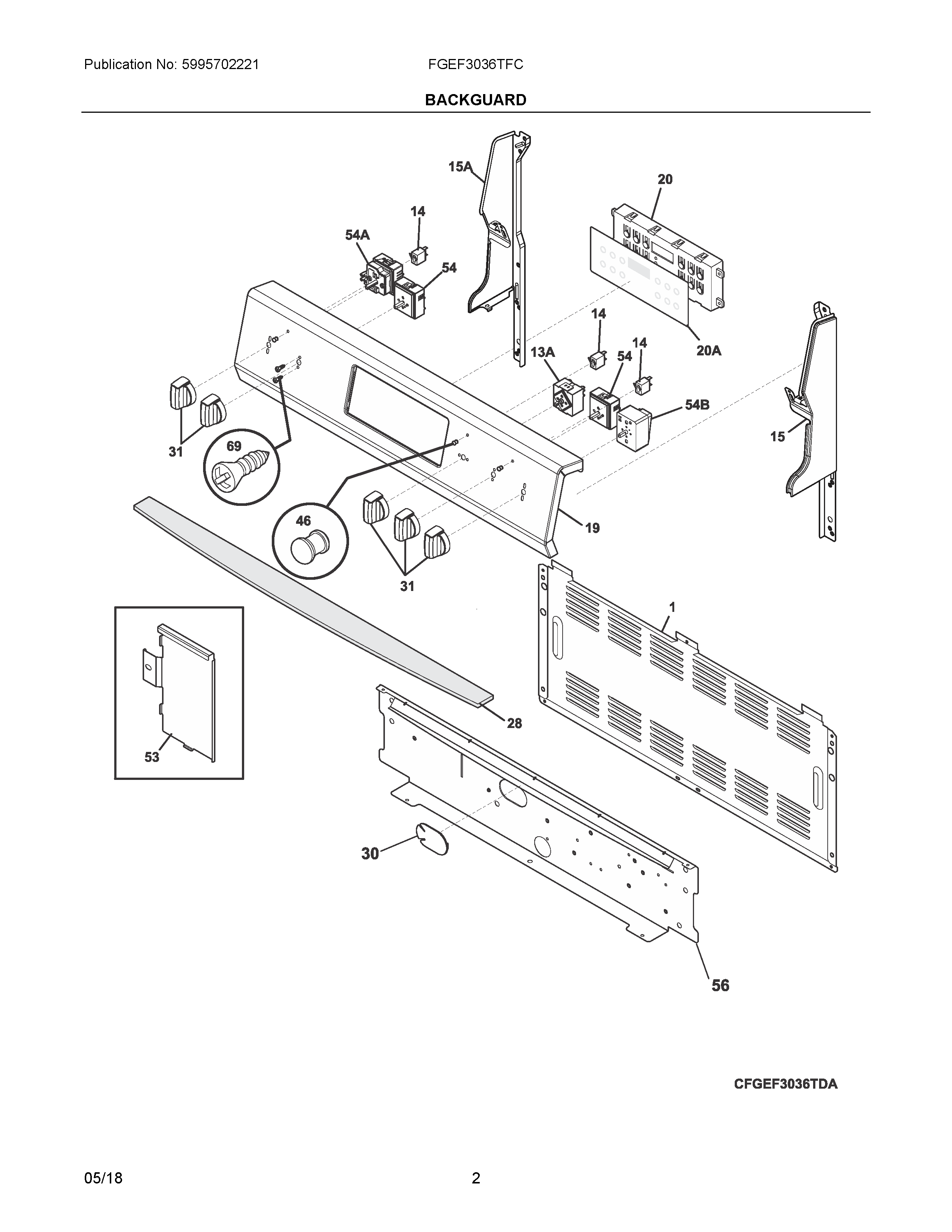 Publication No: 5995702221

FGEF3036TFC

BACKGUARD

15A

20

14

54A

54

14

13A

54

14

20A

54B

15

31

69

46

19

31

1

28

53

30

56

CFGEF3036TDA

05/18

2