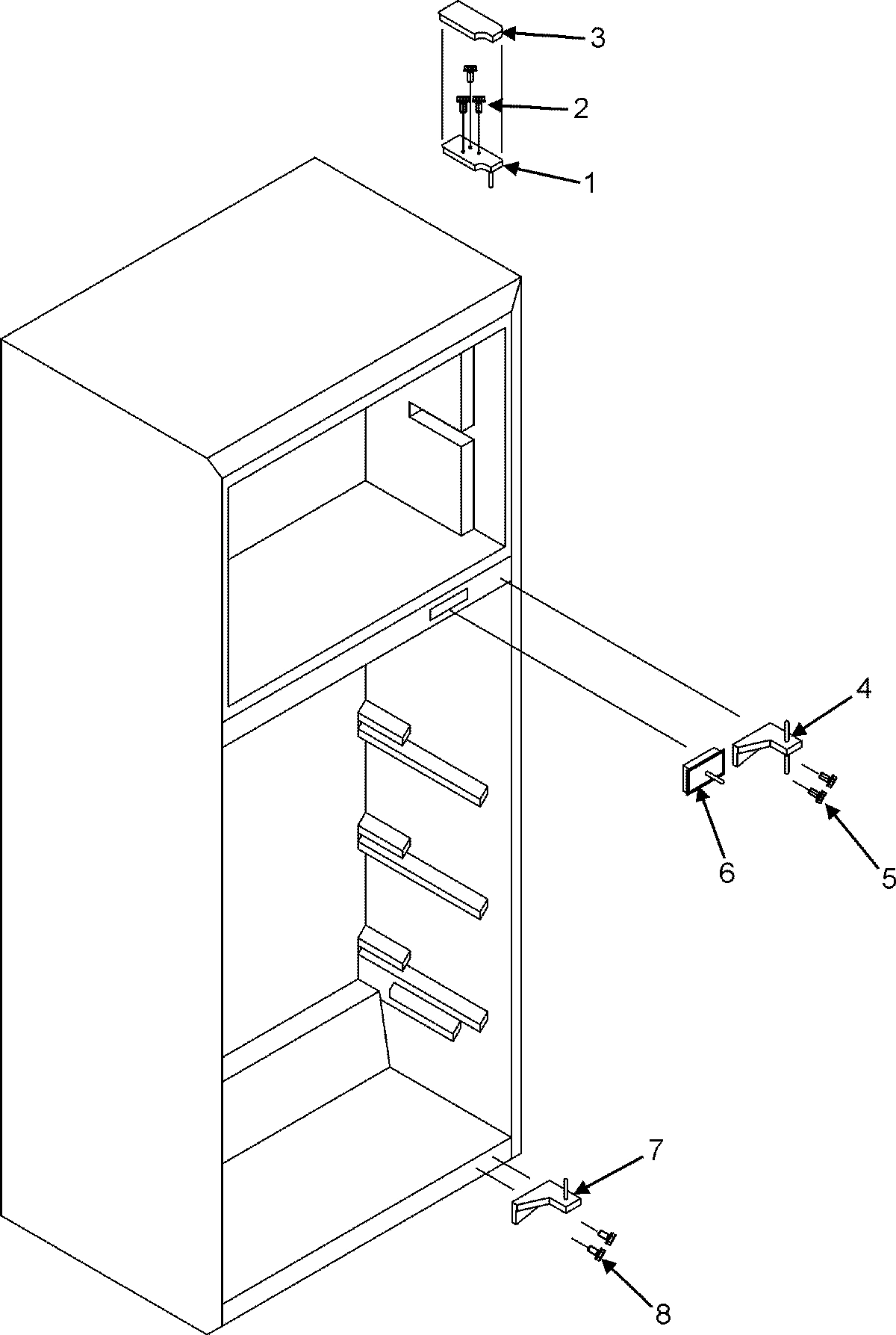 3
2
1
4
6
5
7
8