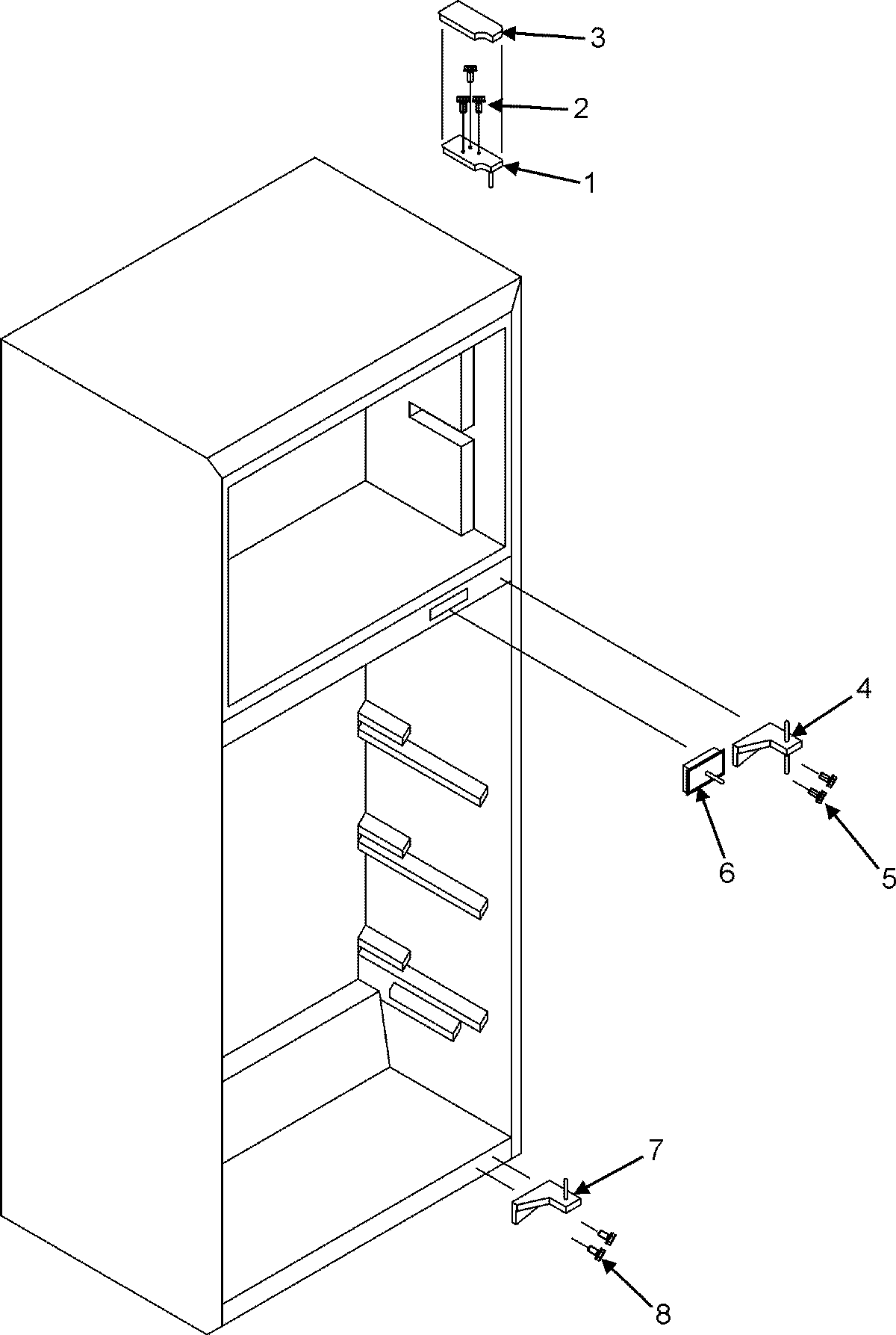 3
2
1
4
6
5
7
8