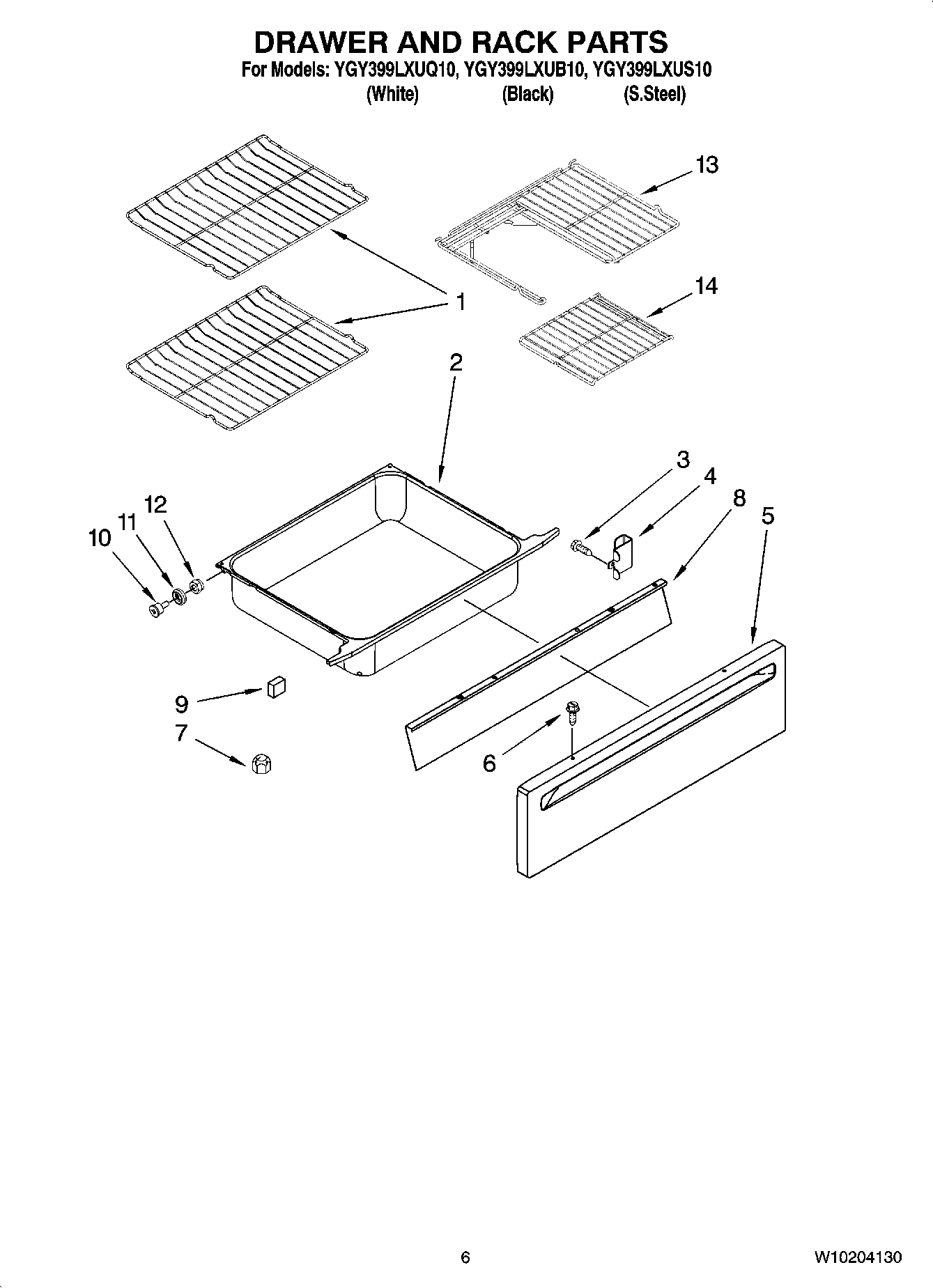 DRAWER AND RACK PARTS
For Models: YGY399LXUQ10, YGY399LXUB10, YGY399LXUS10
(White) (Black) (S.Steel)

13
1
14
2
3
4
8
5
12
11
10
9
7
6

6
W10204130