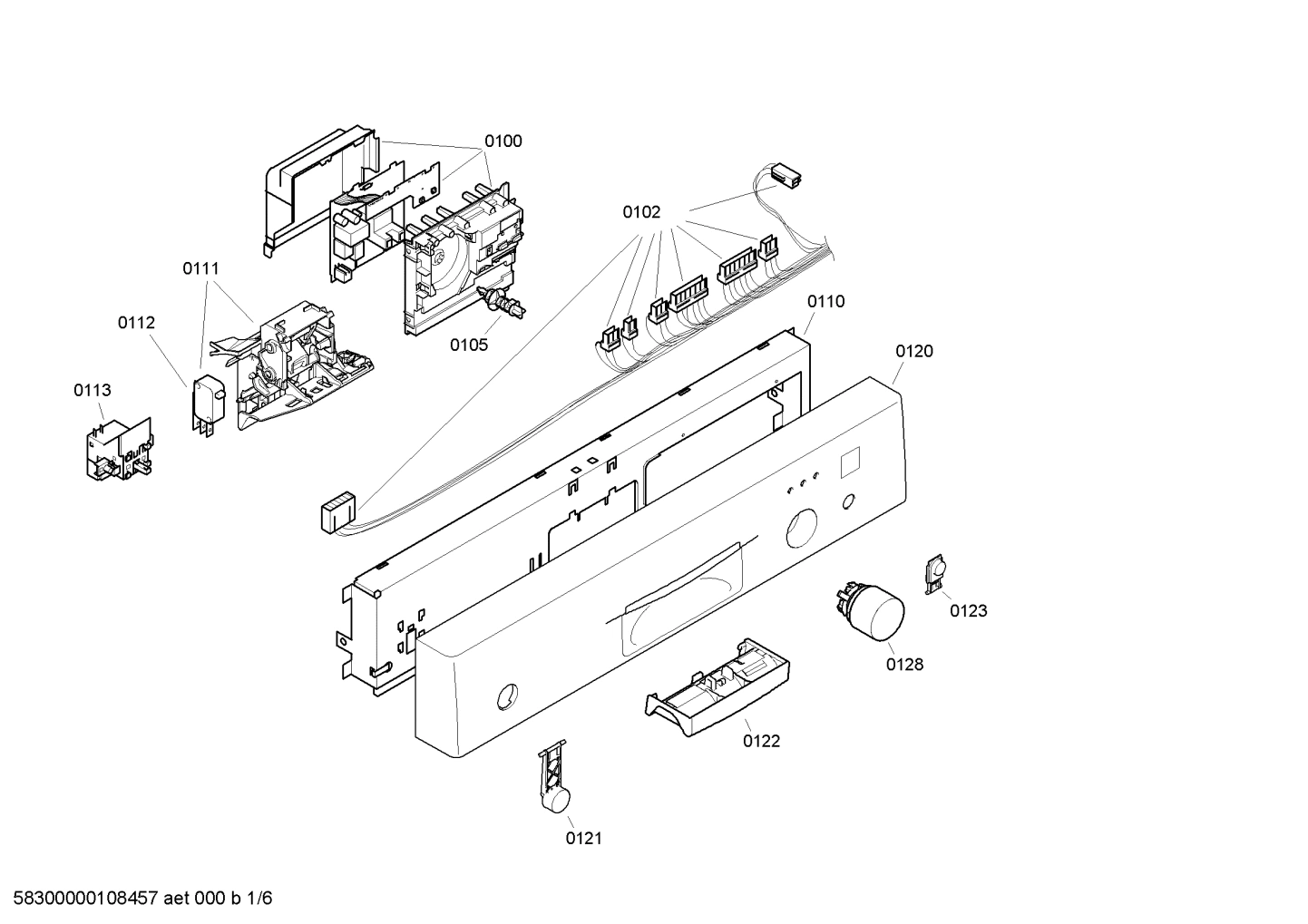 0100

0102

0111

0112

0105

0110

0120

0113

0123

0128

0122

0121

58300000108457 aet 000 b 1/6