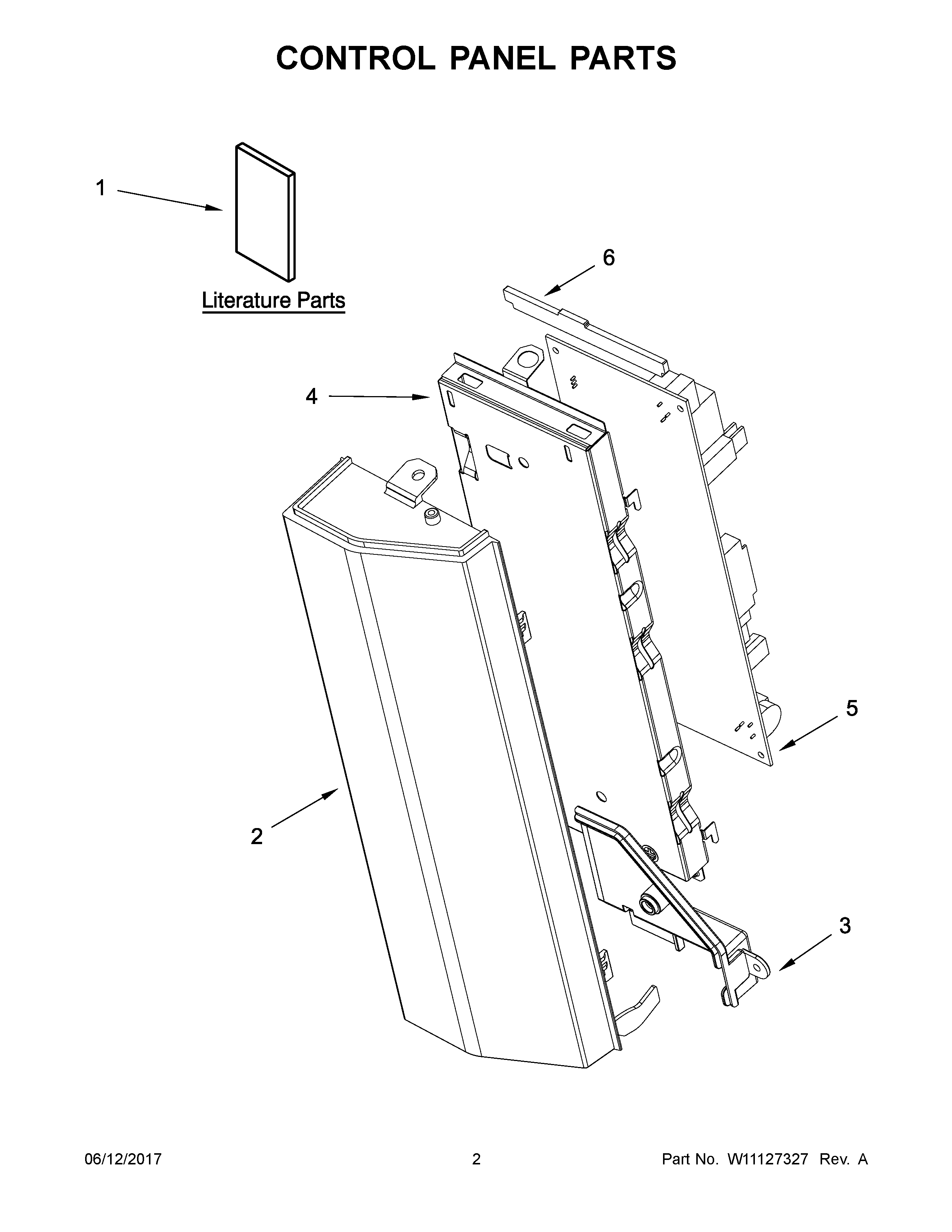 CONTROL PANEL PARTS

1

Literature Parts

6

4

5

2

3

06/12/2017

2

Part No. W11127327 Rev. A