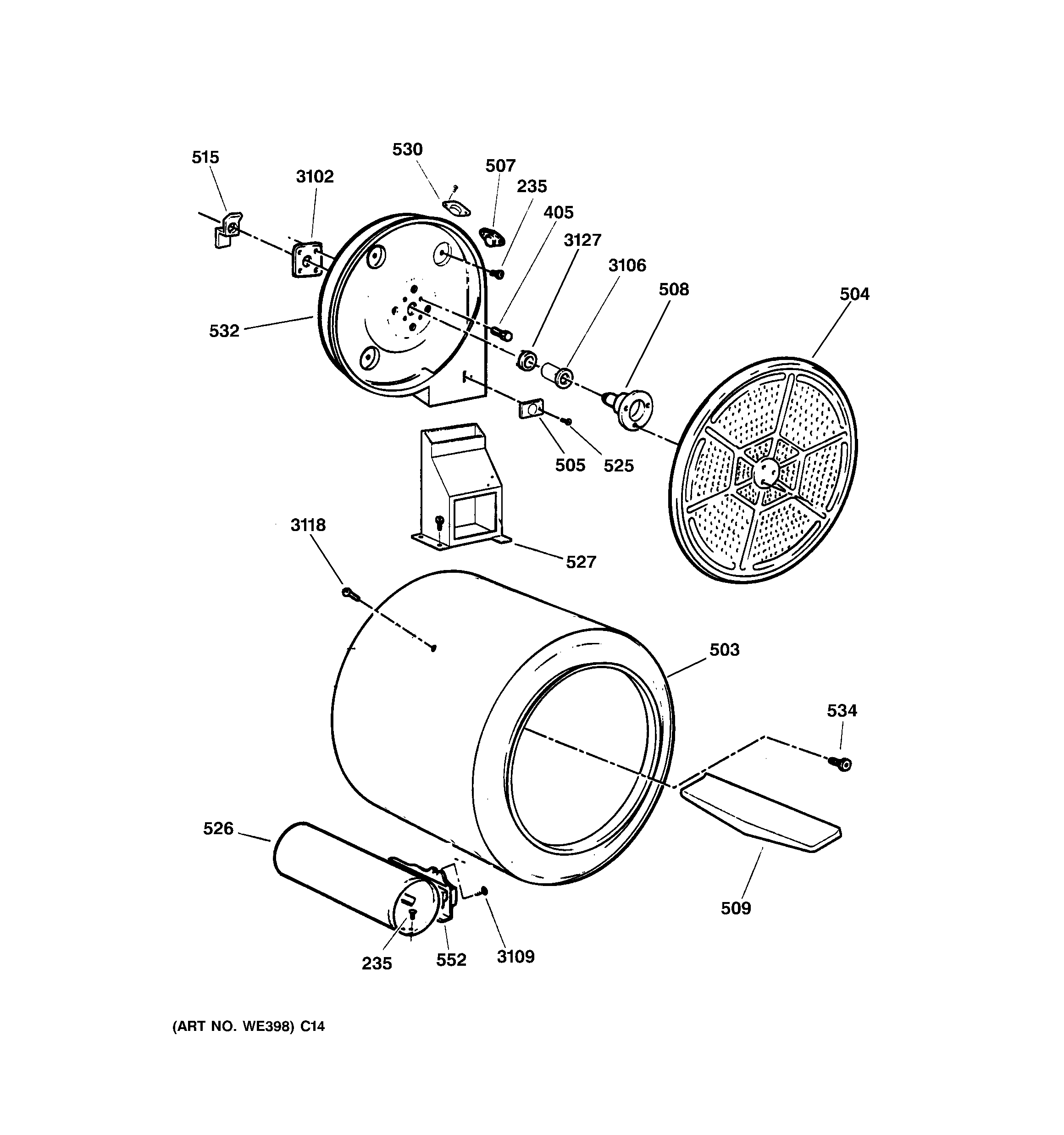 515
3102
530
507
235
405
3127
3106
508
504
532
505
525
3118
527
503
534
526
509
235
552
3109

(ART NO. WE398) C14