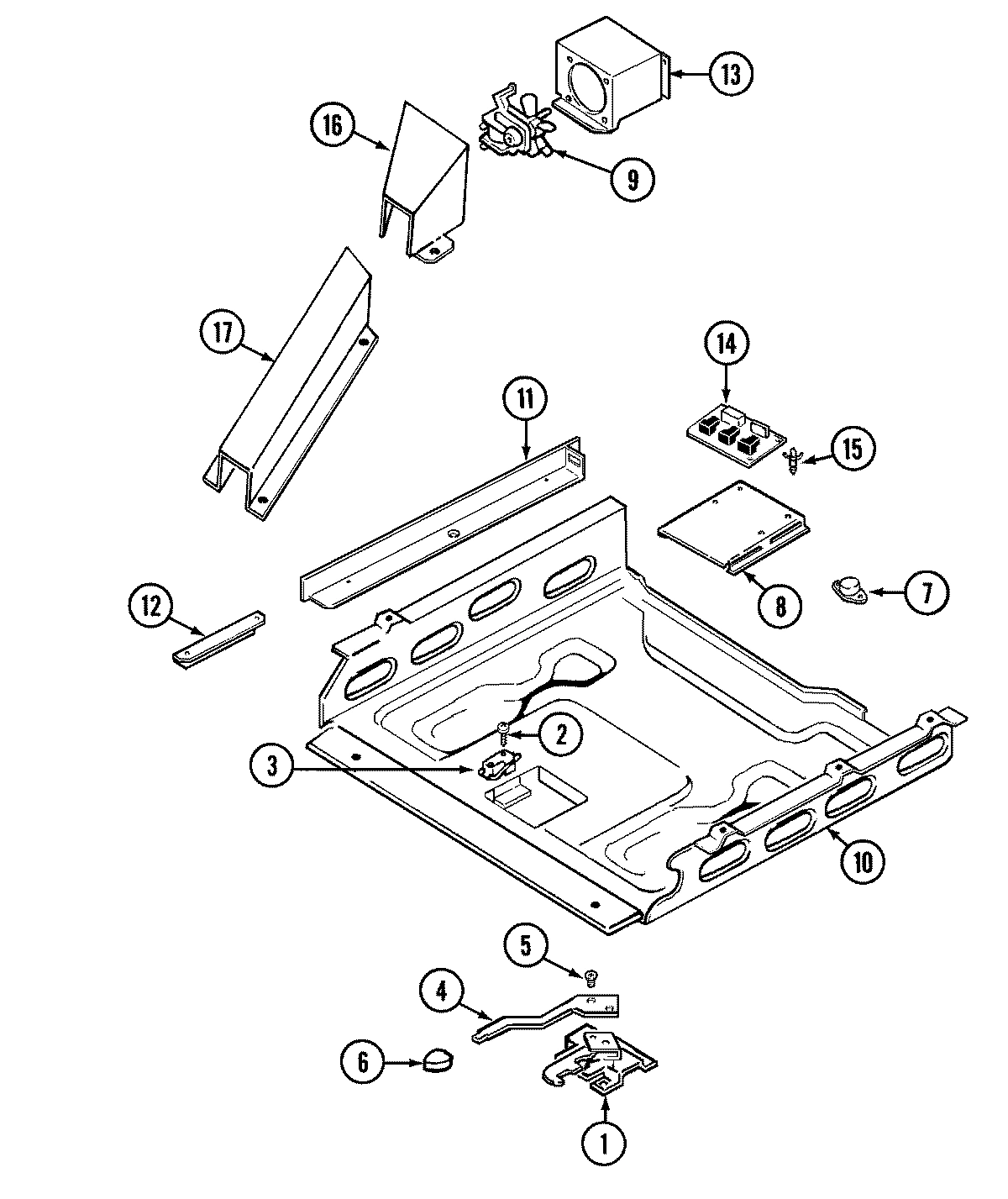 13
16
9
17
14
11
15
8
7
12
2
3
10
5
4
6
1