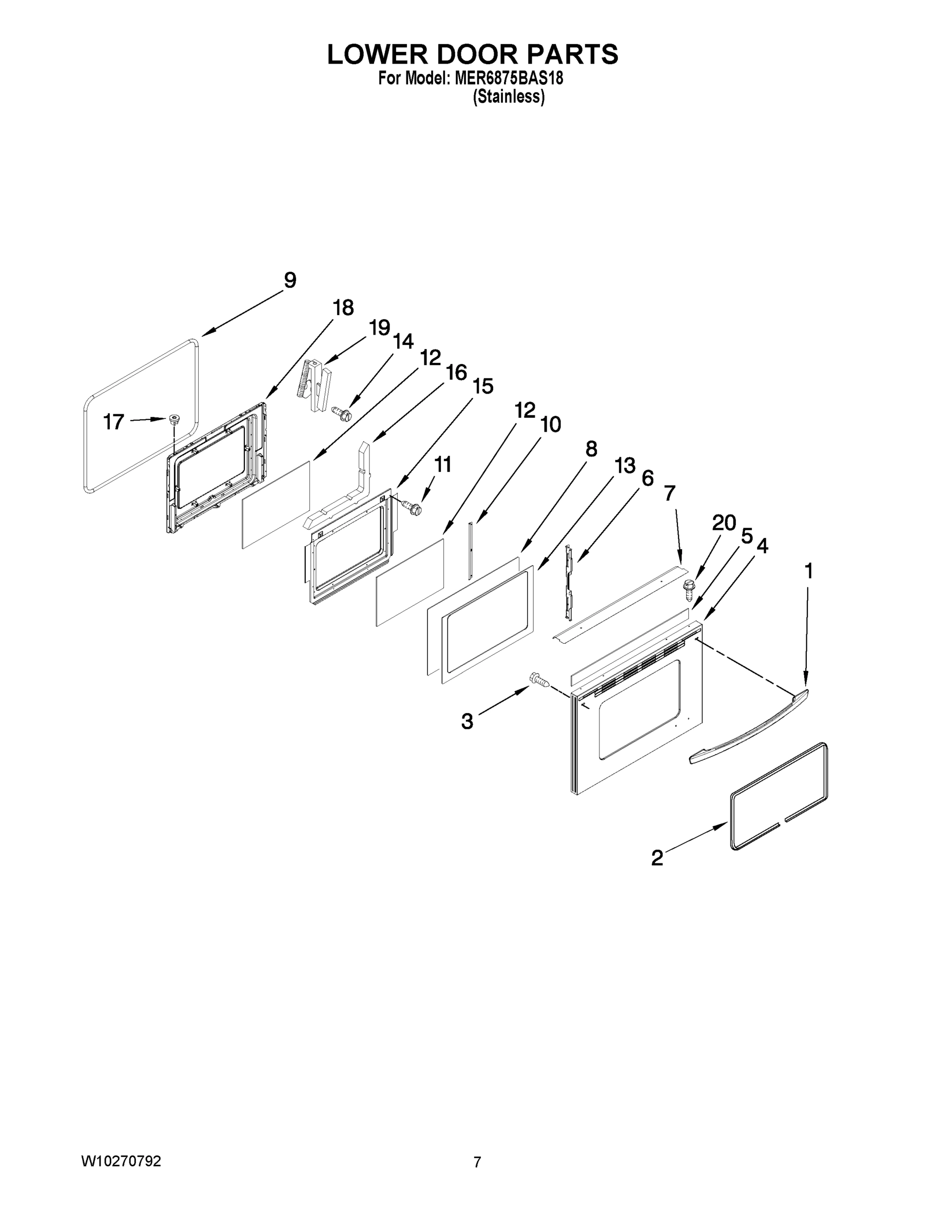 LOWER DOOR PARTS
For Model: MER6875BAS18
(Stainless)

9
18
19
14
12
16
15
17
12
10
11
8
13
6
7
20
5
4
1
3
2

W10270792

7