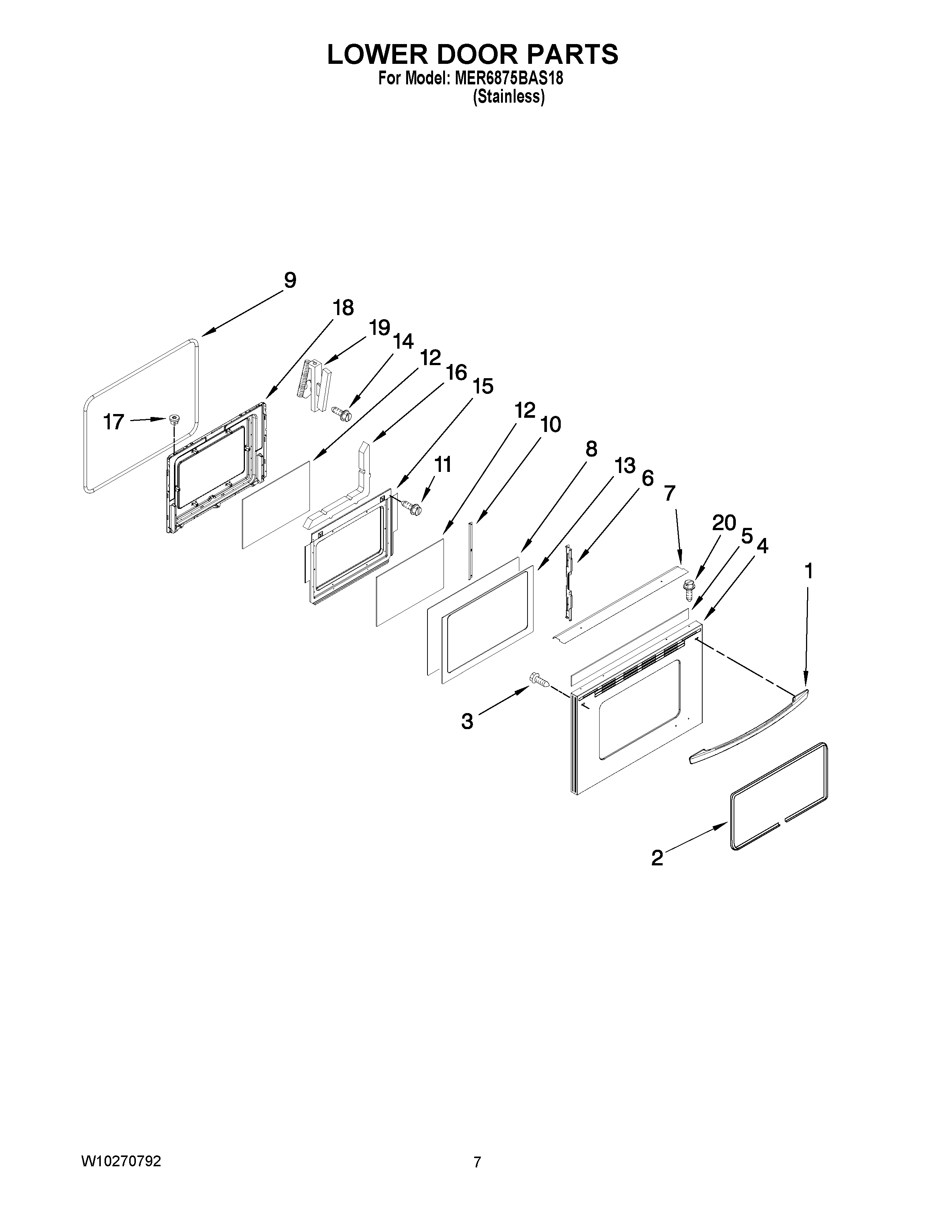 LOWER DOOR PARTS
For Model: MER6875BAS18
(Stainless)

9
18
19
14
12
16
15
17
12
10
11
8
13
6
7
20
5
4
1
3
2

W10270792

7