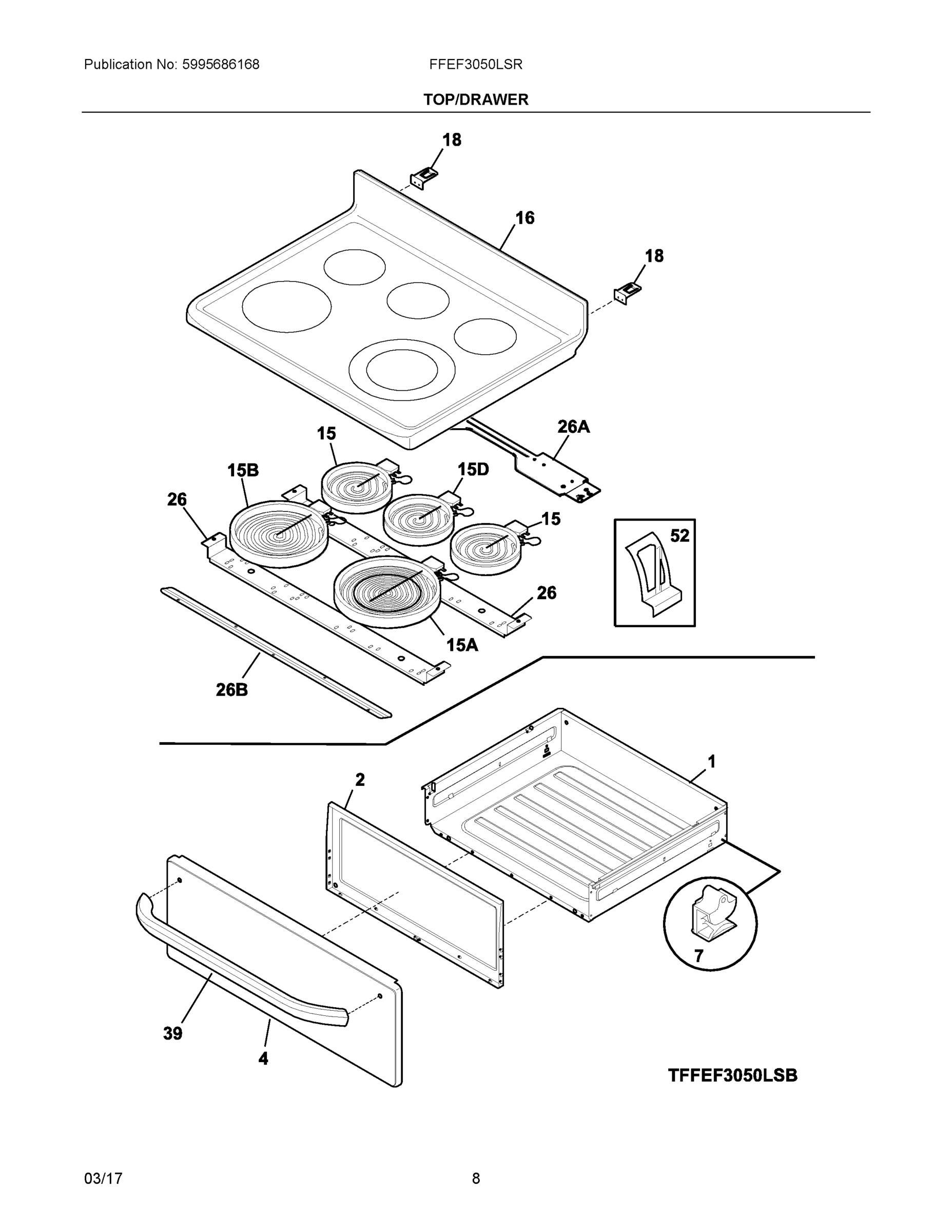 Publication No: 5995686168

FFEF3050LSR

TOP/DRAWER

18

16

18

26A

15

15B

15D

26

15

52

26

15A

26B

1

2

7

39

4

TFFEF3050LSB

03/17

8