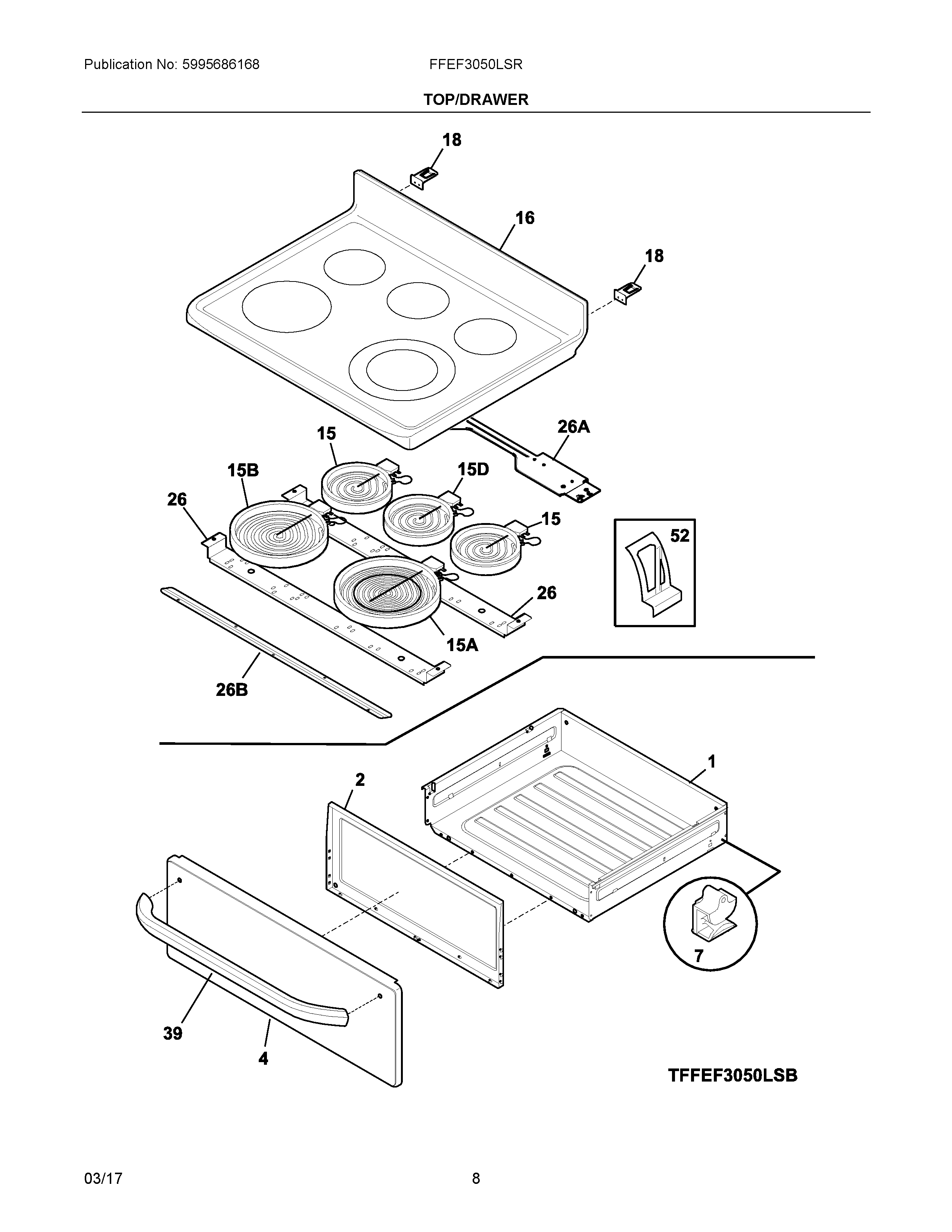 Publication No: 5995686168

FFEF3050LSR

TOP/DRAWER

18

16

18

26A

15

15B

15D

26

15

52

26

15A

26B

1

2

7

39

4

TFFEF3050LSB

03/17

8