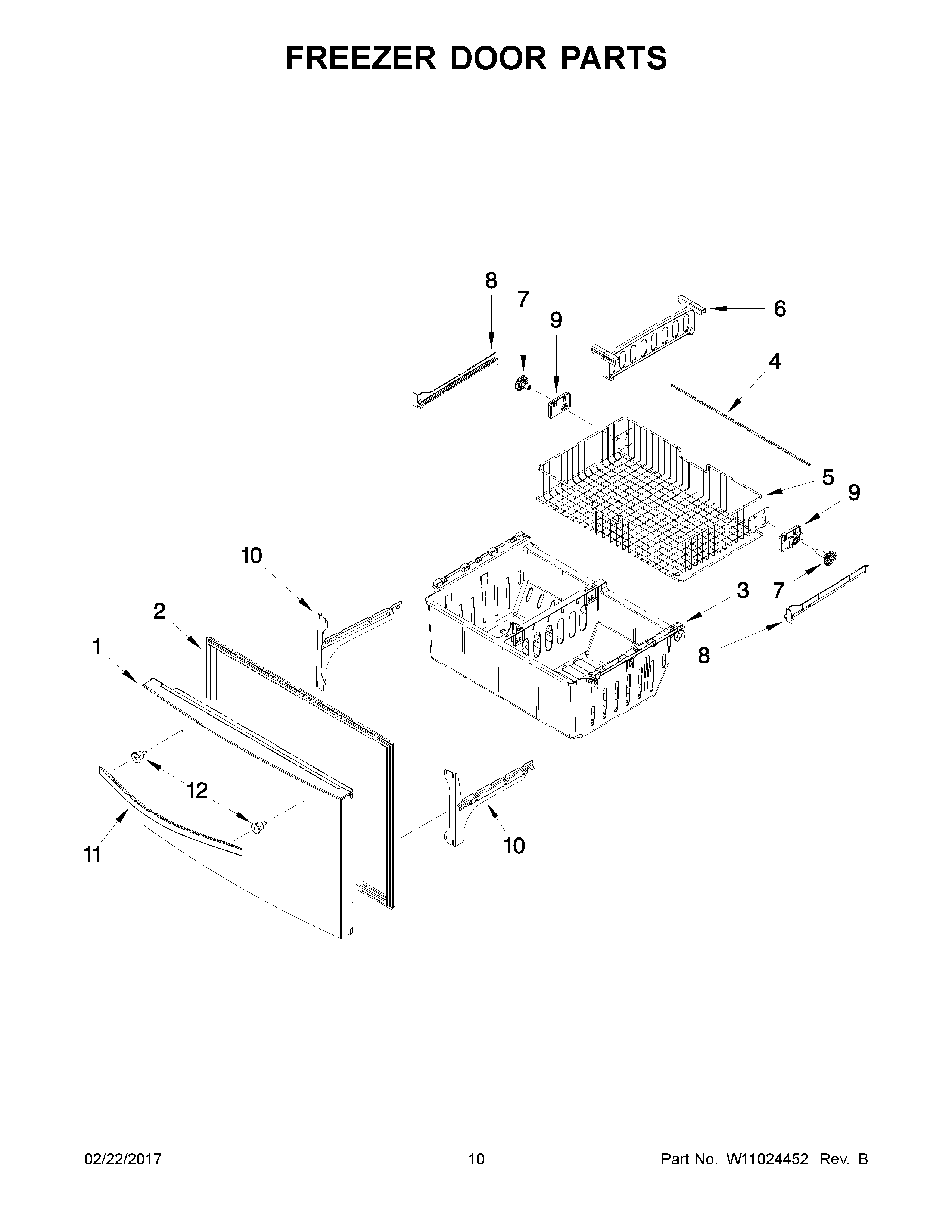 FREEZER DOOR PARTS

8
7
9
6
4
5
9
10
3
7
2
8
1
12
11
10

02/22/2017
10
Part No. W11024452 Rev. B