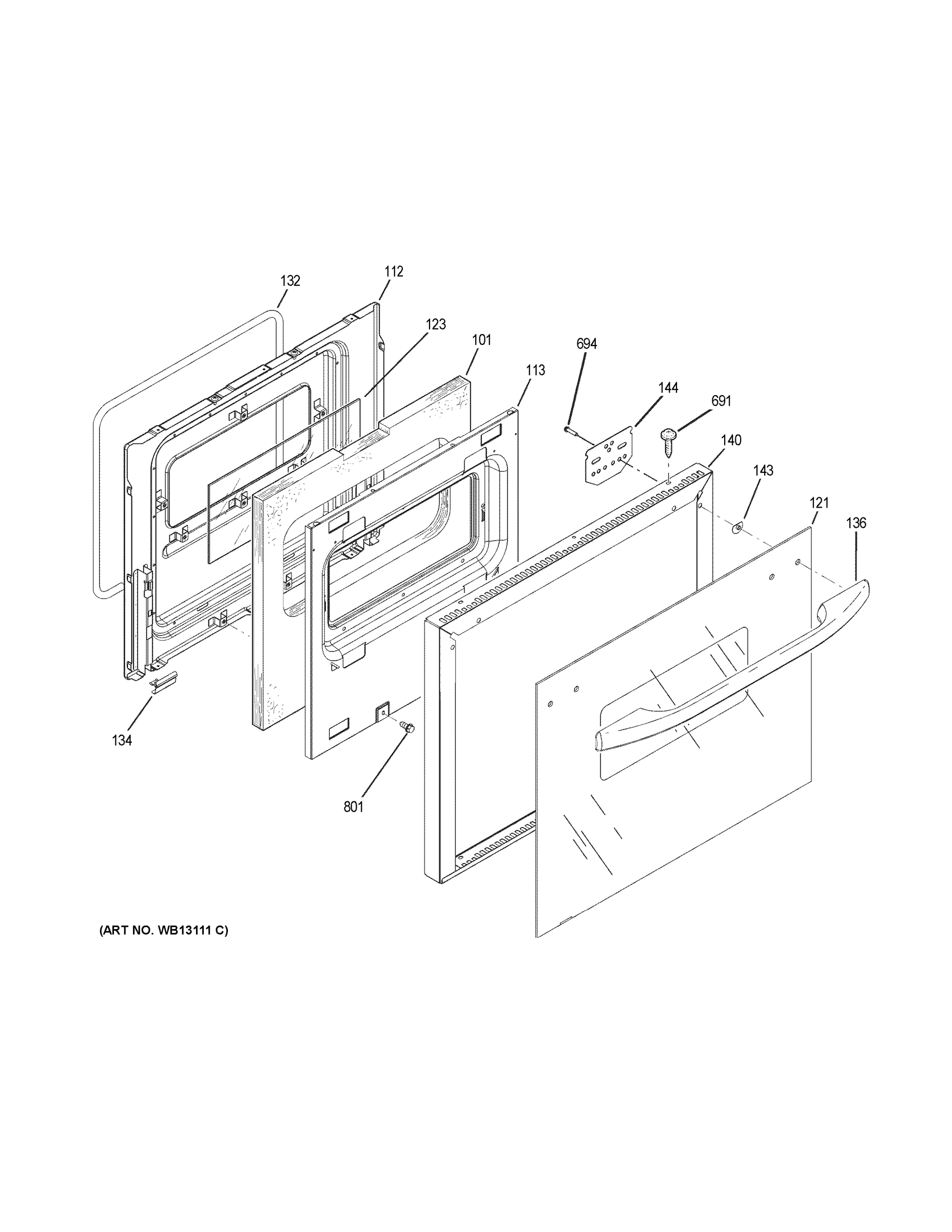 132
112
123
101
113
694
144
691
140
143
121
136
134
801
(ART NO. WB13111 C)