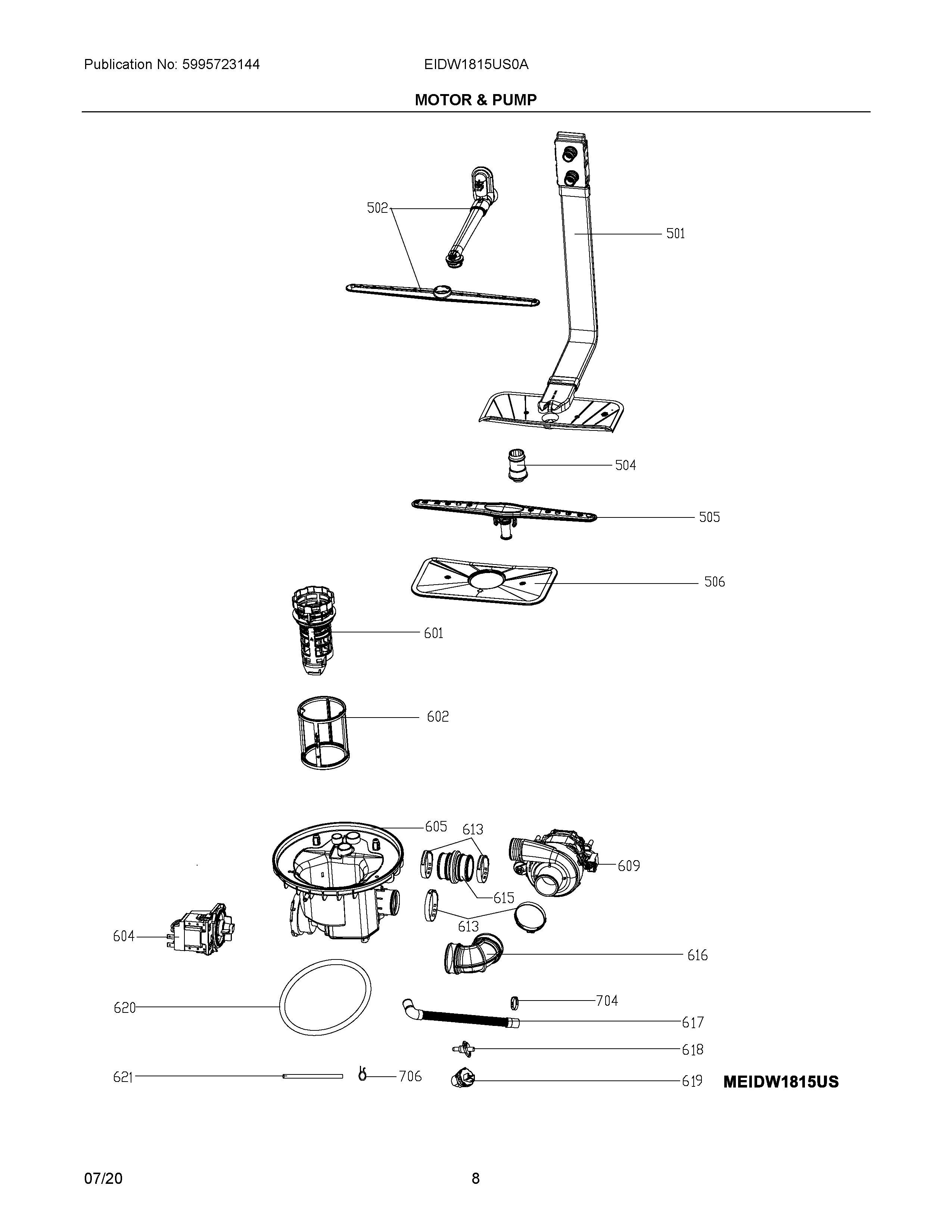 Publication No: 5995723144

EIDW1815US0A

MOTOR & PUMP

502

501

504

505

506

601

602

605

613

609

615

613

604

616

620

704

617

618

621

706

619

MEIDW1815US

07/20

8