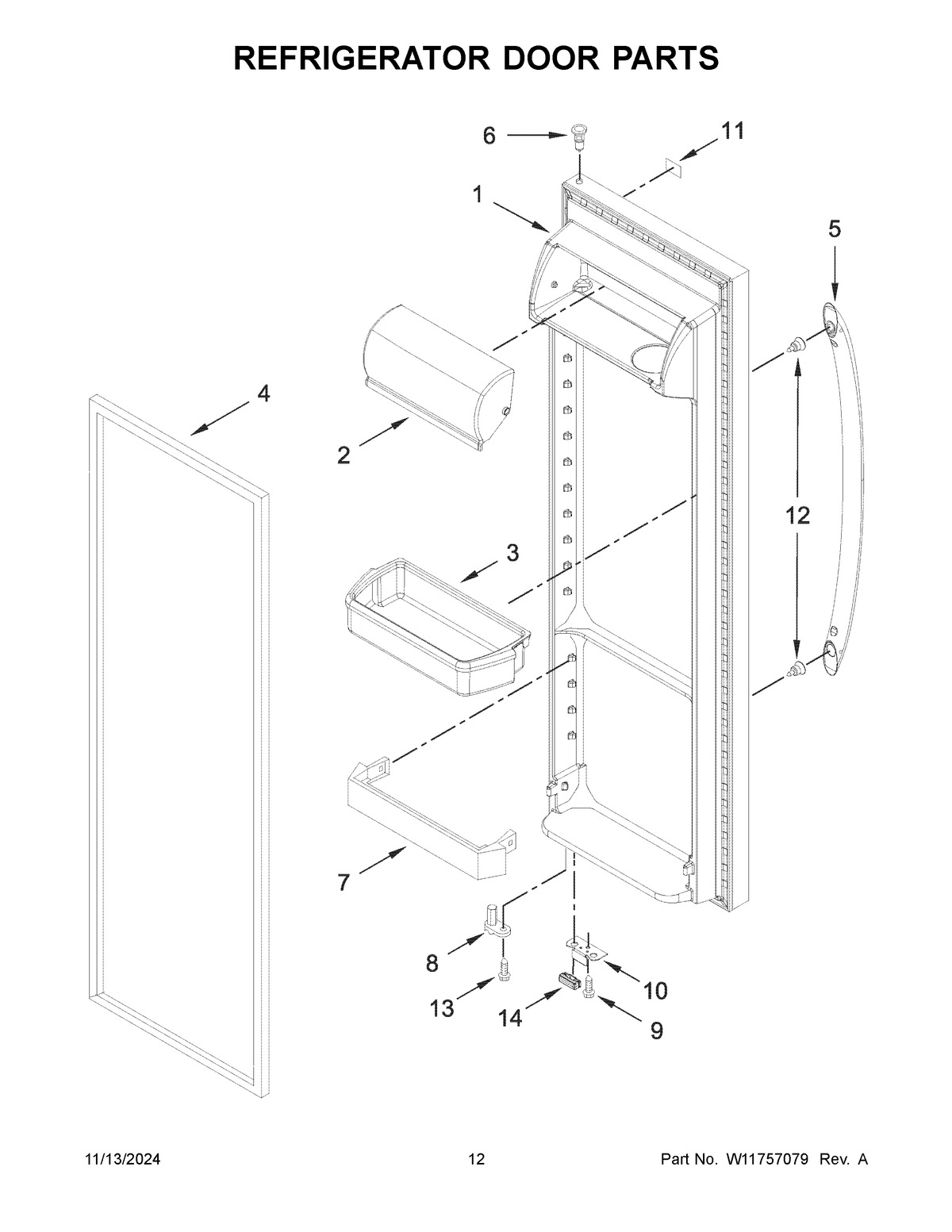 REFRIGERATOR DOOR PARTS

6
11
1
5
4
2
12
3
7
8
10
13
14
9

11/13/2024
12
Part No. W11757079 Rev. A