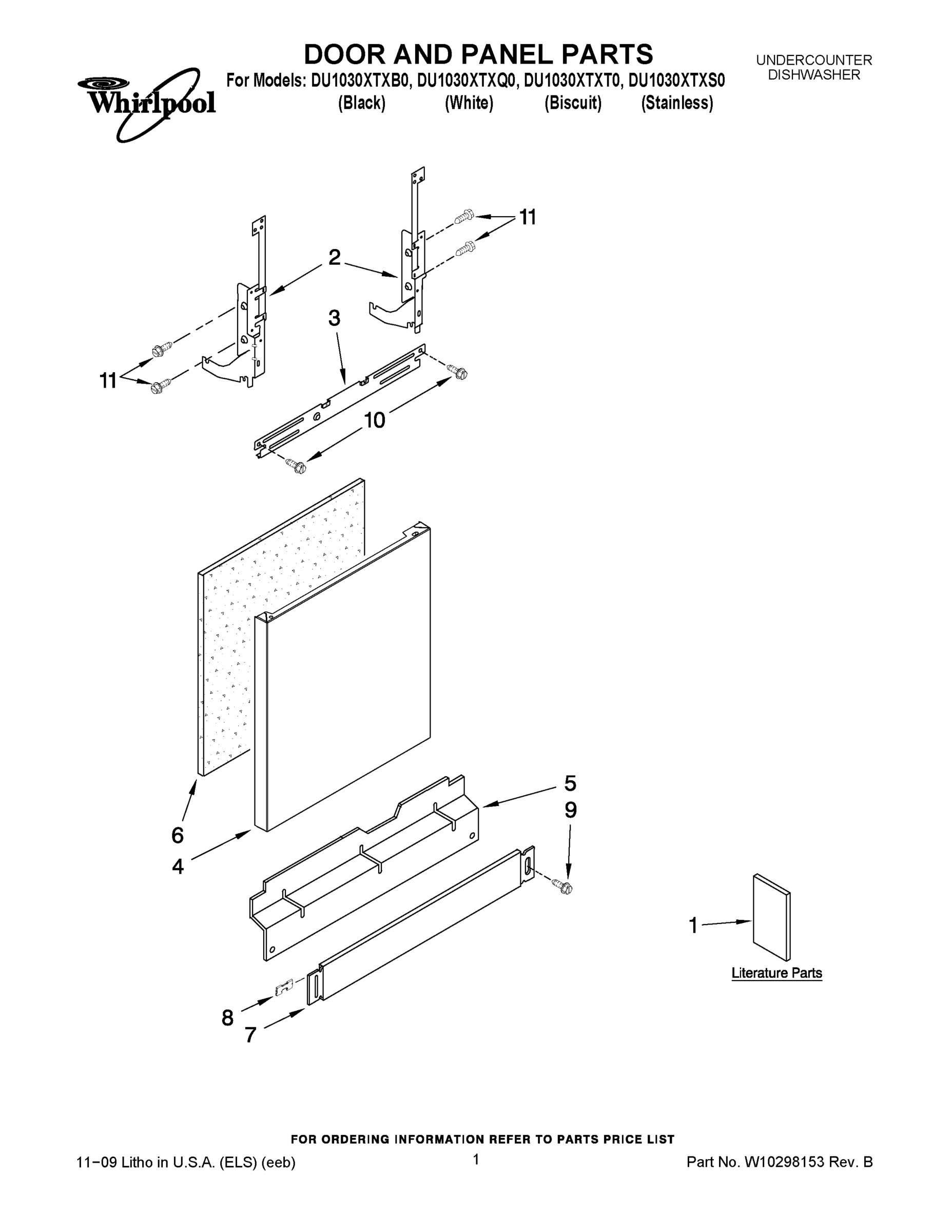 Whirlpool

DOOR AND PANEL PARTS

For Models: DU1030XTXB0, DU1030XTXQ0, DU1030XTXT0, DU1030XTXS0
(Black) (White) (Biscuit) (Stainless)

UNDERCOUNTER DISHWASHER

11
2
3
11
10
5
9
6
4
1
Literature Parts
8
7

FOR ORDERING INFORMATION REFER TO PARTS PRICE LIST

11−09 Litho in U.S.A. (ELS) (eeb)

1

Part No. W10298153 Rev. B