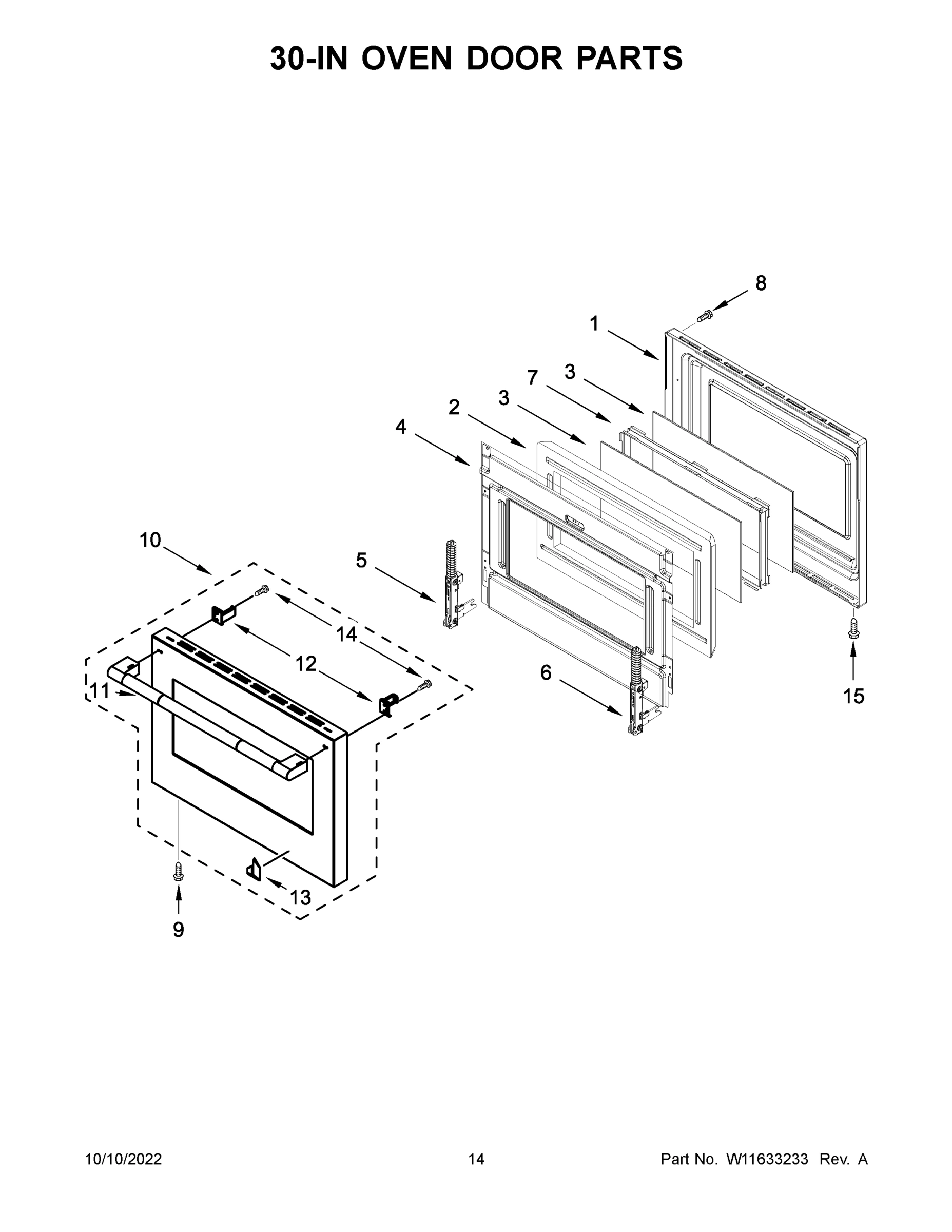 30-IN OVEN DOOR PARTS

8
1
3
7
3
2
4
10
5
14
12
11
6
15
13
9

10/10/2022
14
Part No. W11633233 Rev. A