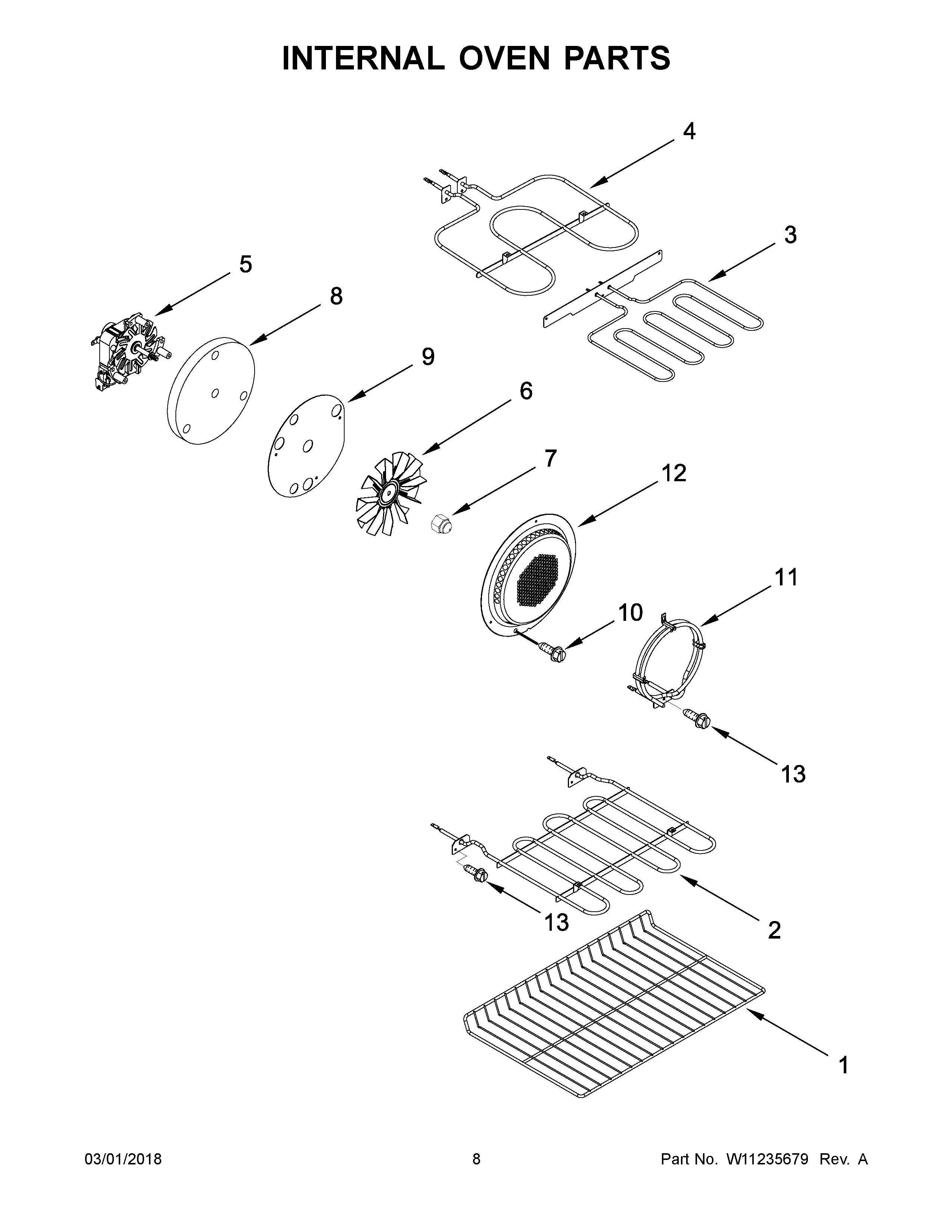 INTERNAL OVEN PARTS

4

3

5

8

9

6

7

12

11

10

13

13

2

1

03/01/2018

8

Part No. W11235679 Rev. A