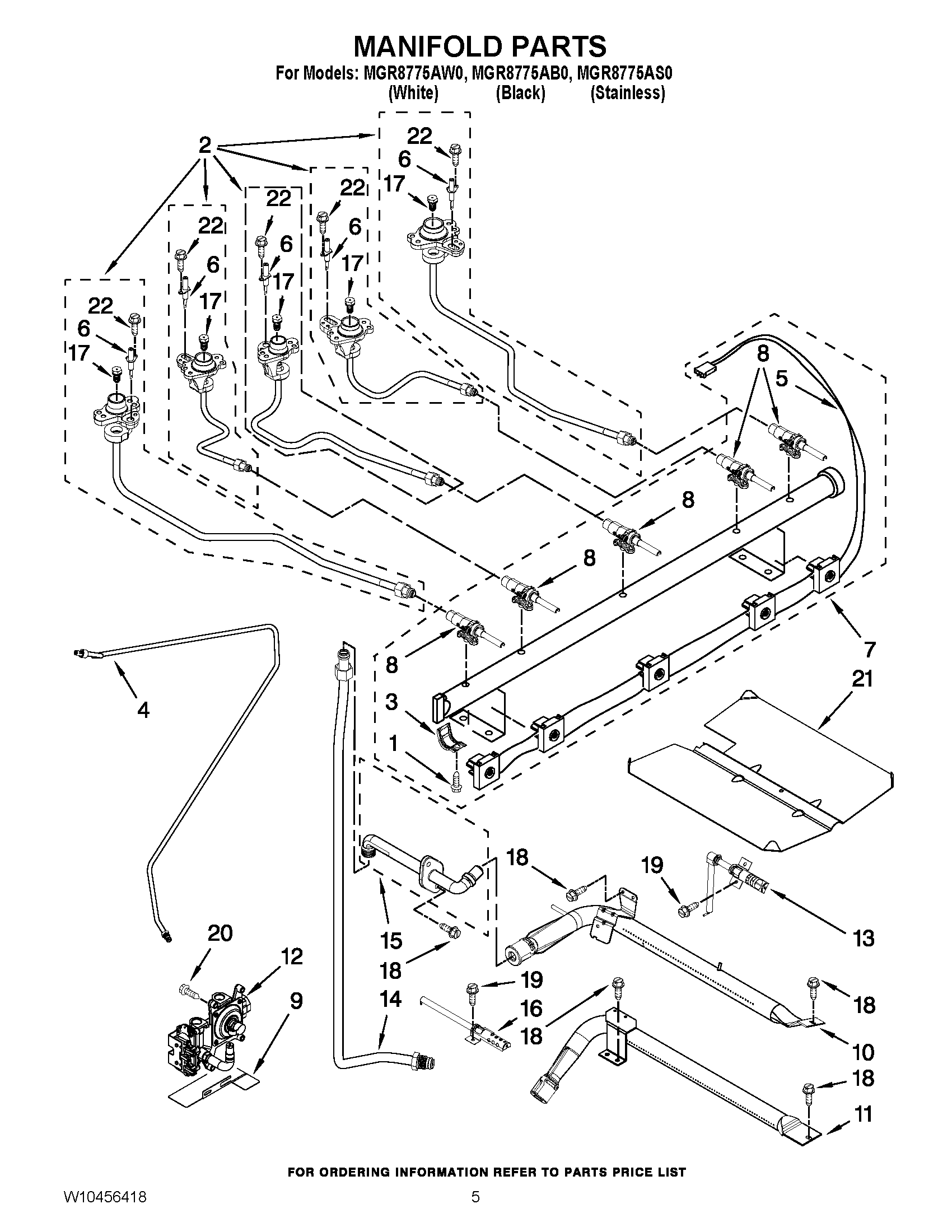 MANIFOLD PARTS
For Models: MGR8775AW0, MGR8775AB0, MGR8775AS0
(White) (Black) (Stainless)

2
22
6
17
22
6
17
22
6
17
22
6
17
22
6
17
8
5
8
8
8
7
21
4
3
1
18
19
13
15
18
20
12
9
14
19
16
18
18
10
18
11

FOR ORDERING INFORMATION REFER TO PARTS PRICE LIST

W10456418
5