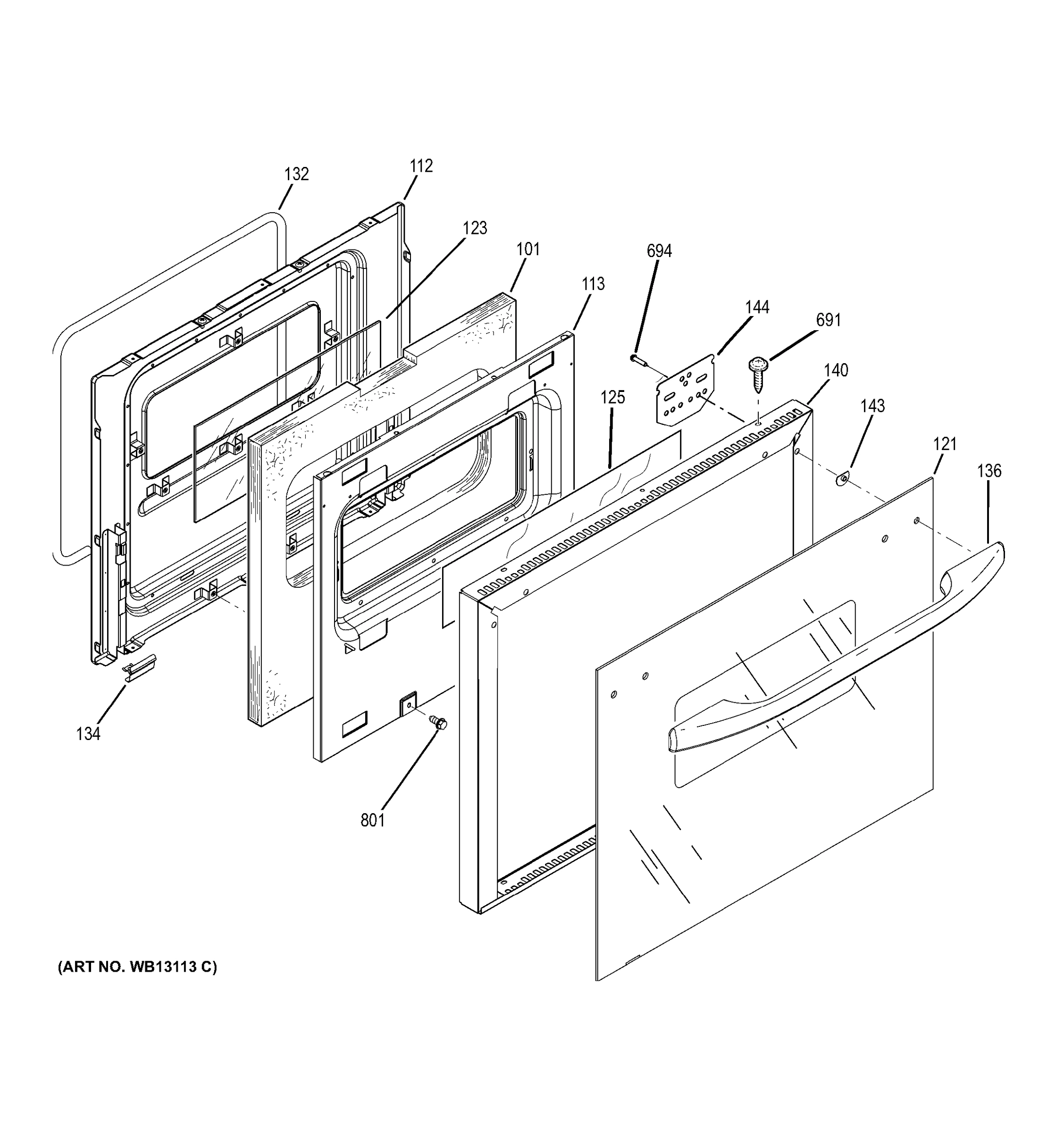 132
112
123
101
113
694
144
691
140
125
143
121
136
134
801

(ART NO. WB13113 C)