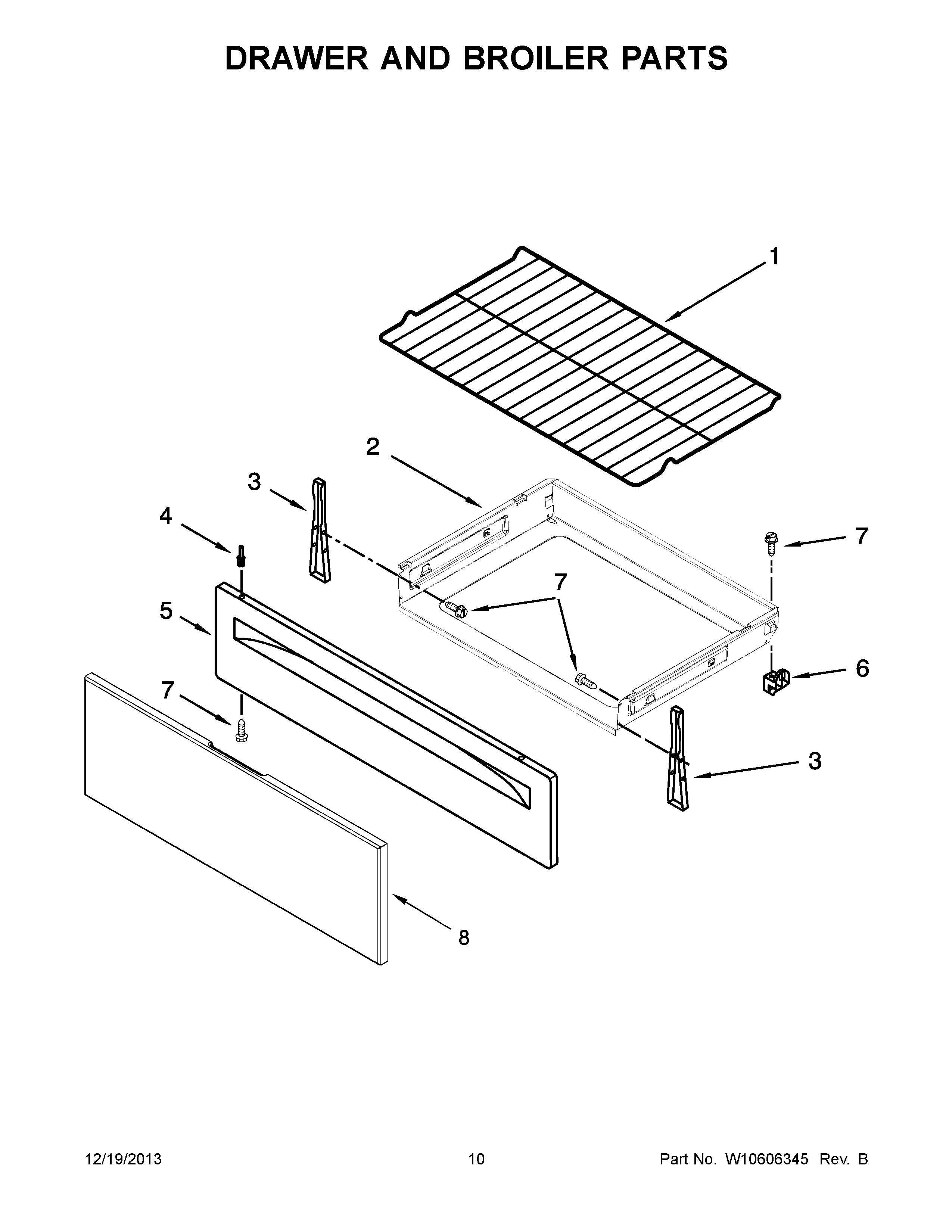 DRAWER AND BROILER PARTS

1

2

3

4

7

7

5

6

7

3

8

12/19/2013

10

Part No. W10606345 Rev. B