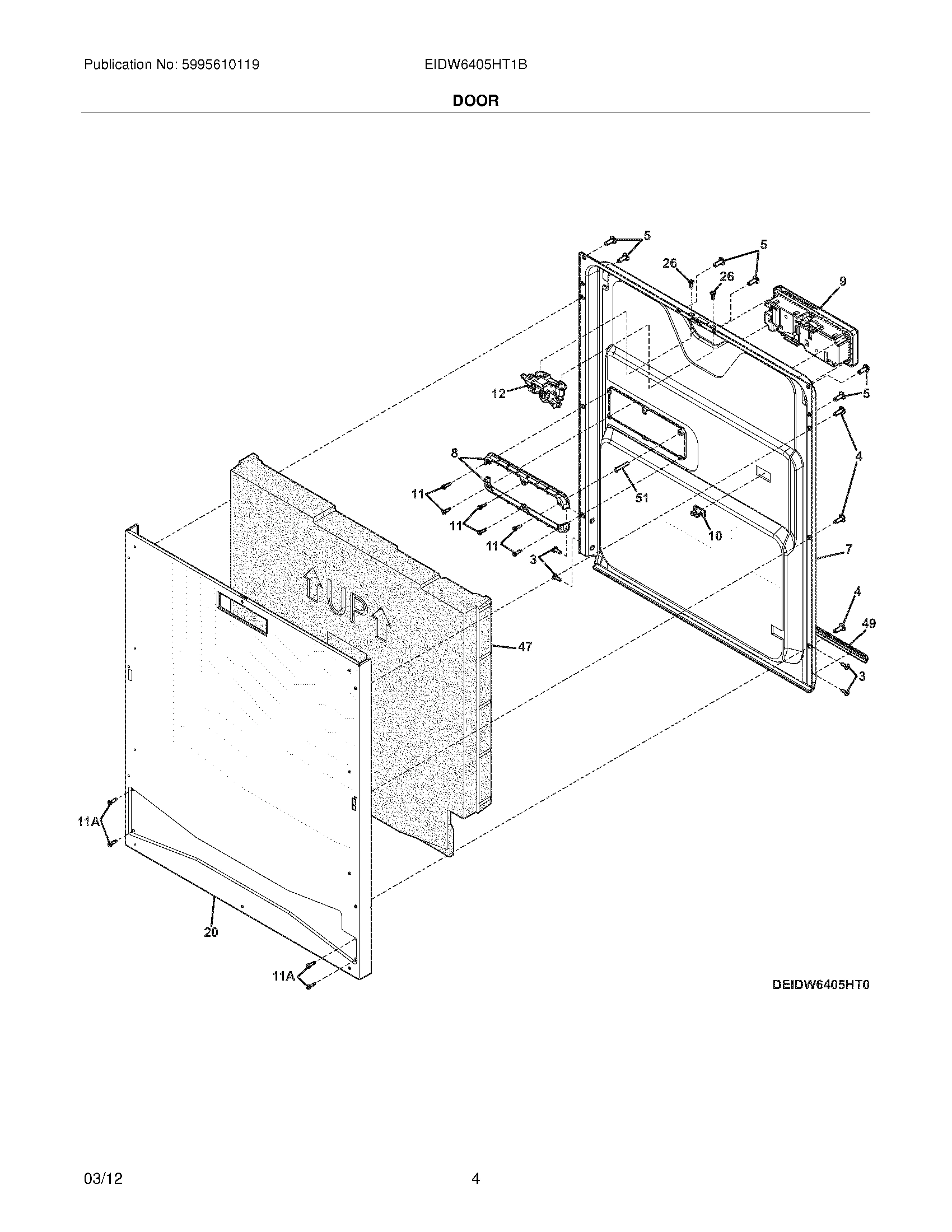 Publication No: 5995610119

EIDW6405HT1B

DOOR

5
5
26
26
9
12
5
4
8
11
51
11
10
11
3
7
UP
4
49
47
3
11A
20
11A

DEIDW6405HT0

03/12

4