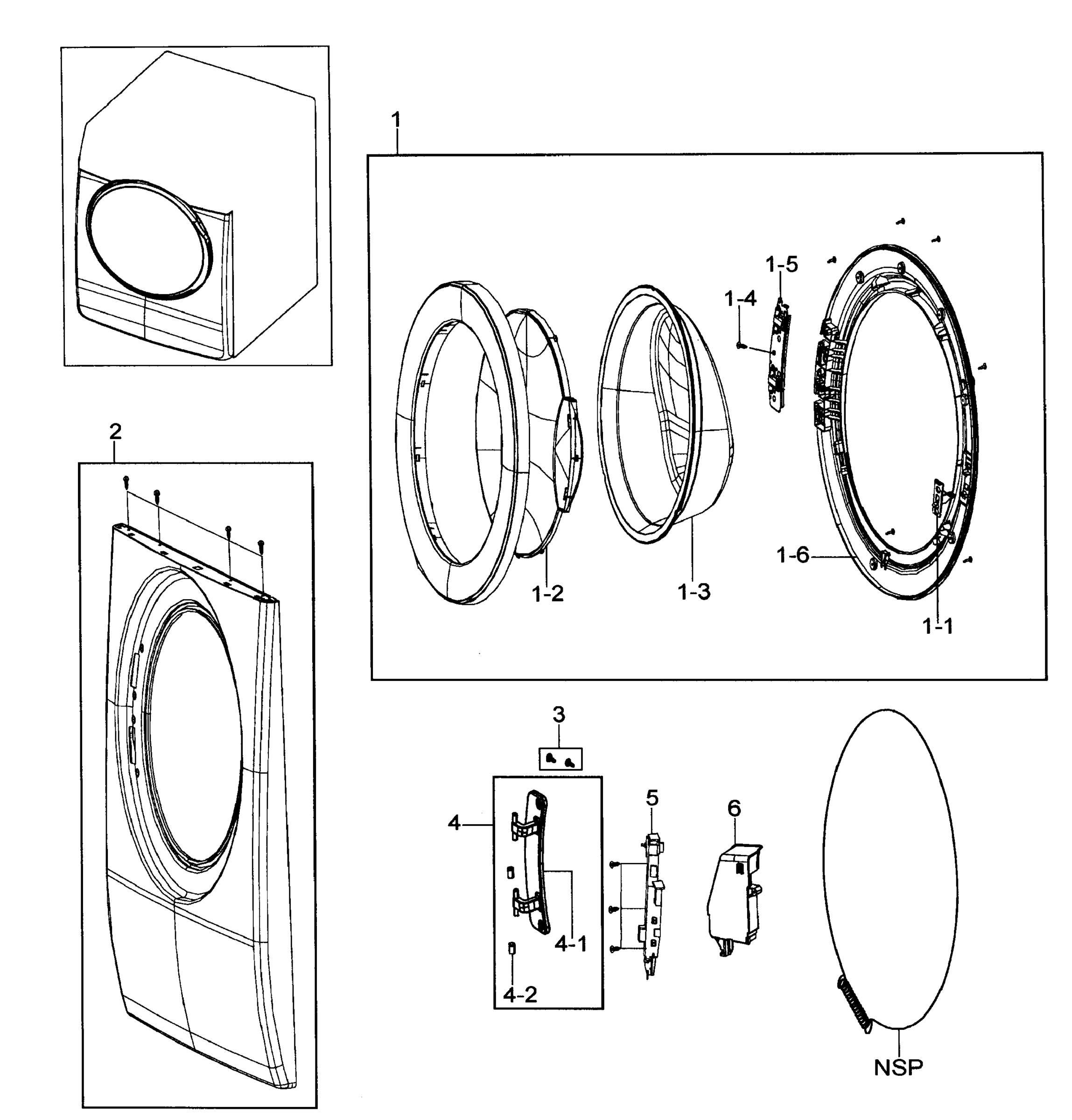 1
1-5
1-4
1-6
1-2
1-3
1-1
2
3
4
5
6
4-1
4-2
NSP