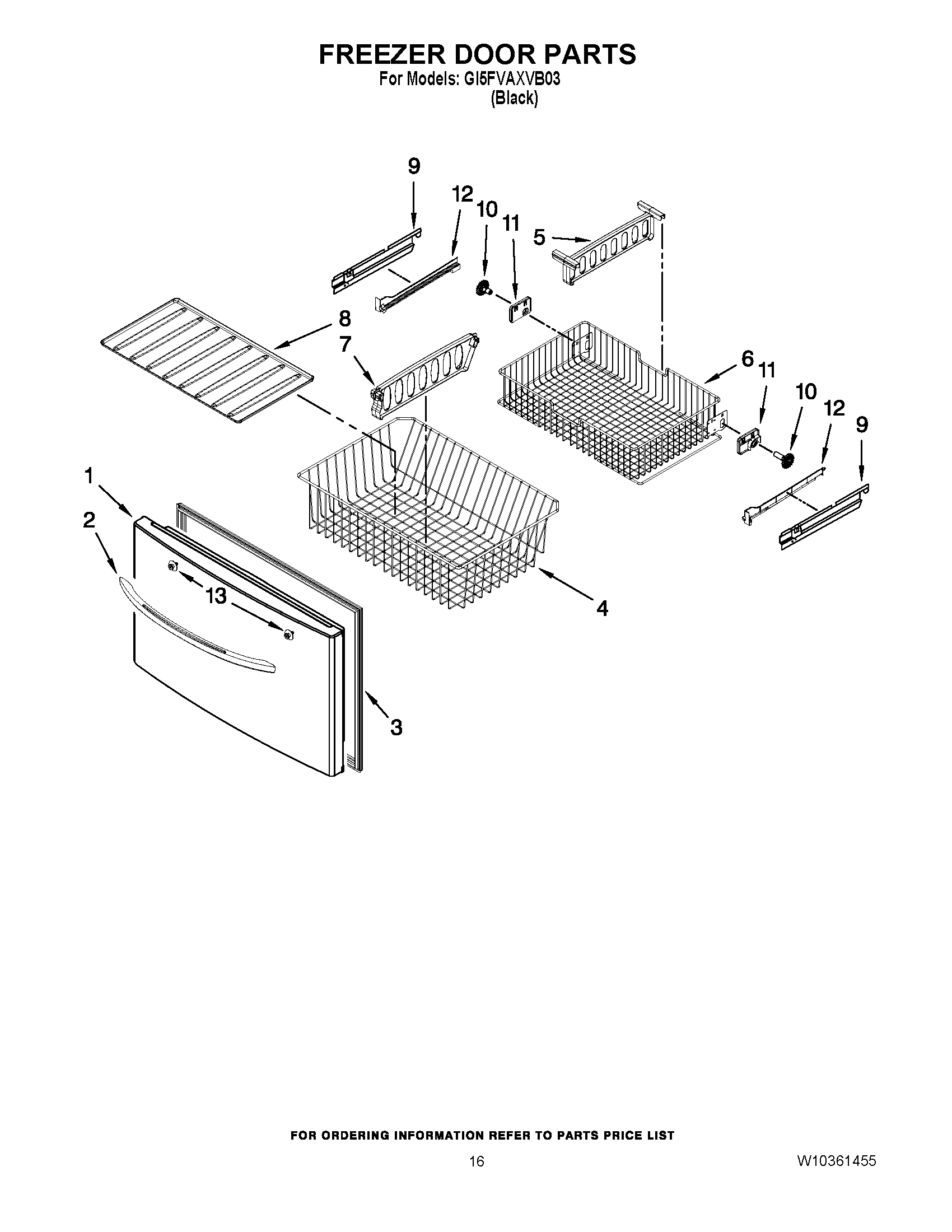 FREEZER DOOR PARTS
For Models: GI5FVAXVB03
(Black)

9
12
10
11
5
8
7
6
11
10
12
9
1
2
13
4
3

FOR ORDERING INFORMATION REFER TO PARTS PRICE LIST

16

W10361455