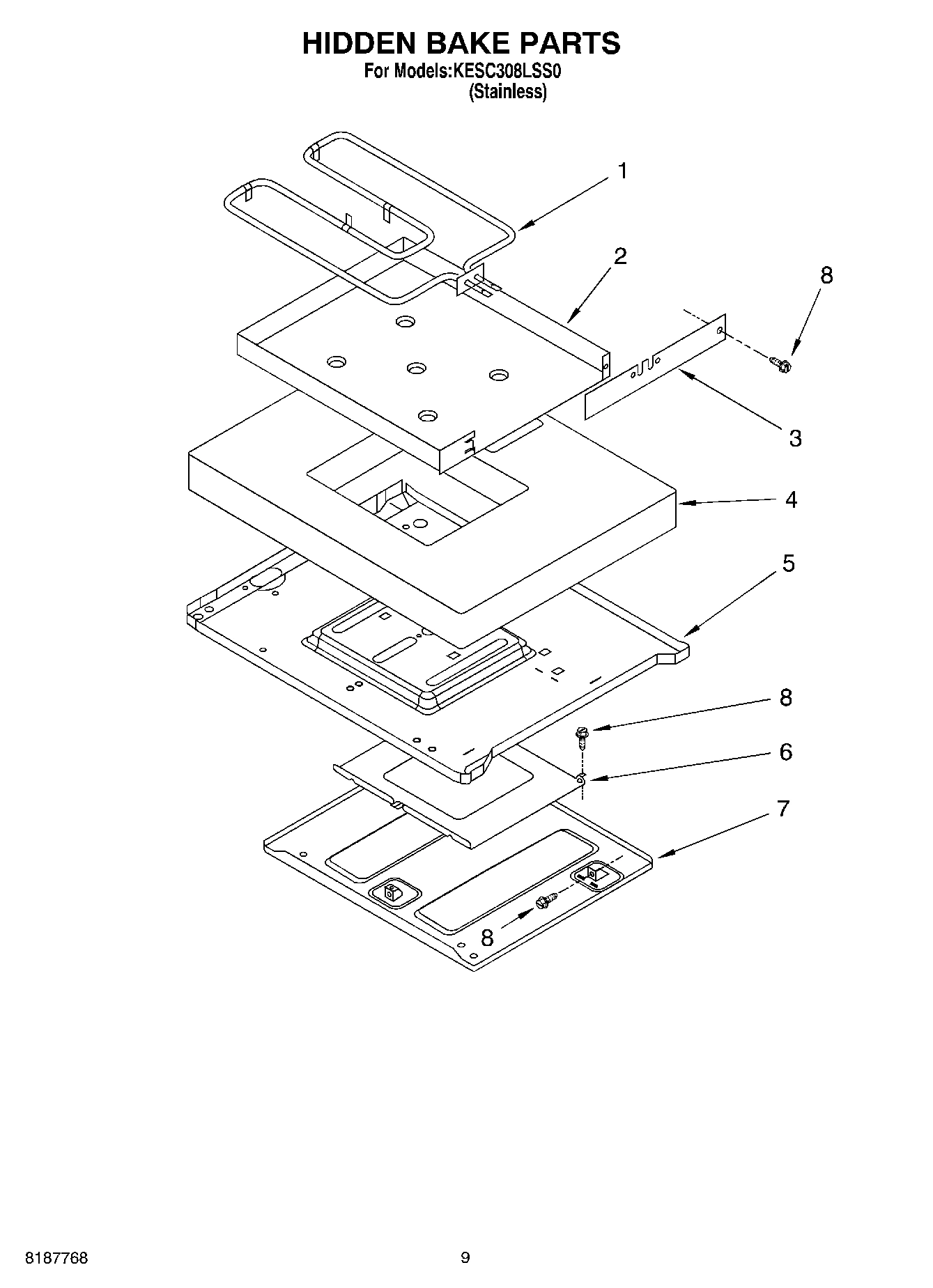 HIDDEN BAKE PARTS
For Models:KESC308LSS0
(Stainless)

1
2
8
3
4
5
8
6
7
8

8187768

9