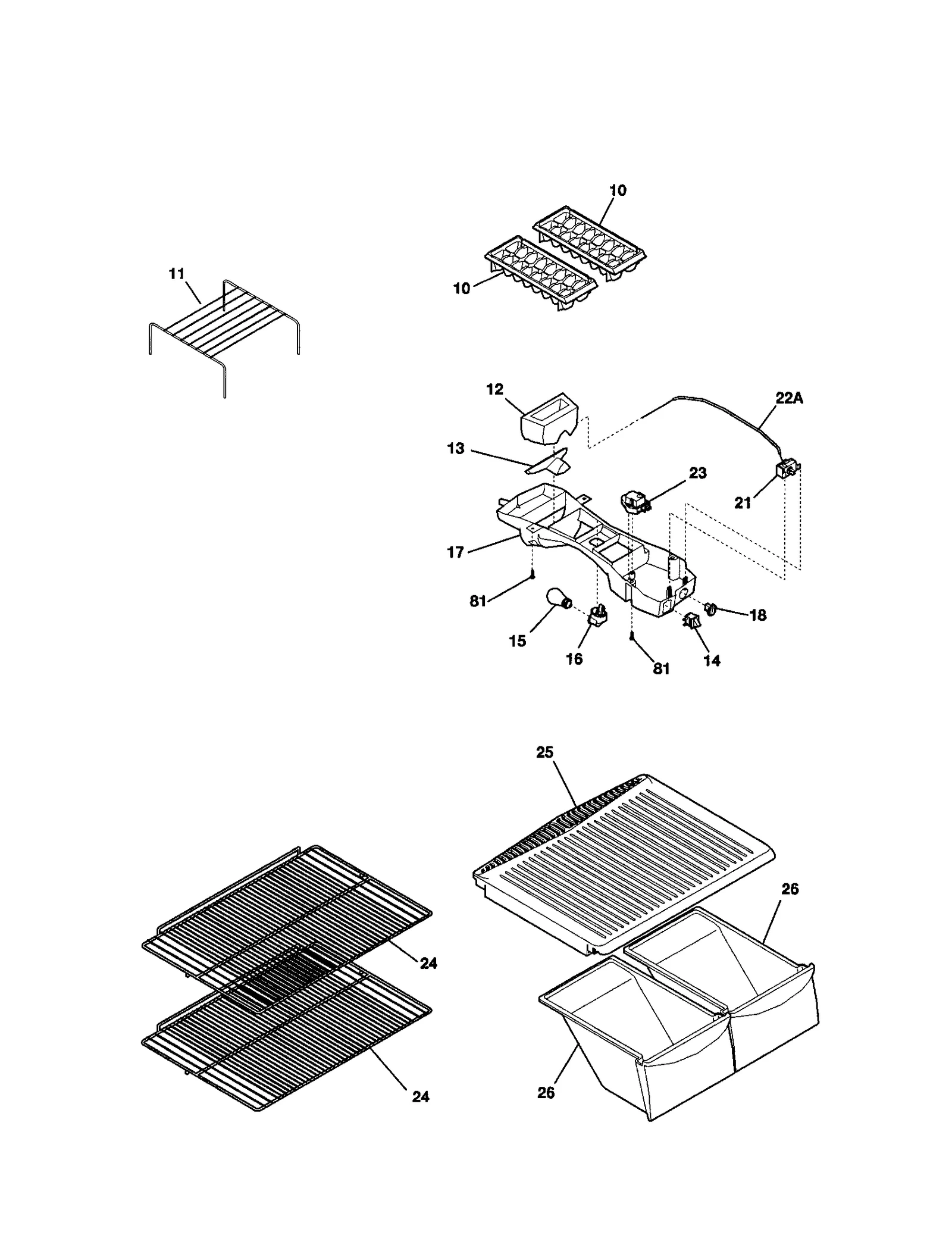 10
11
10
12
22A
13
23
21
17
81
18
15
16
81
14
25
26
24
24
26