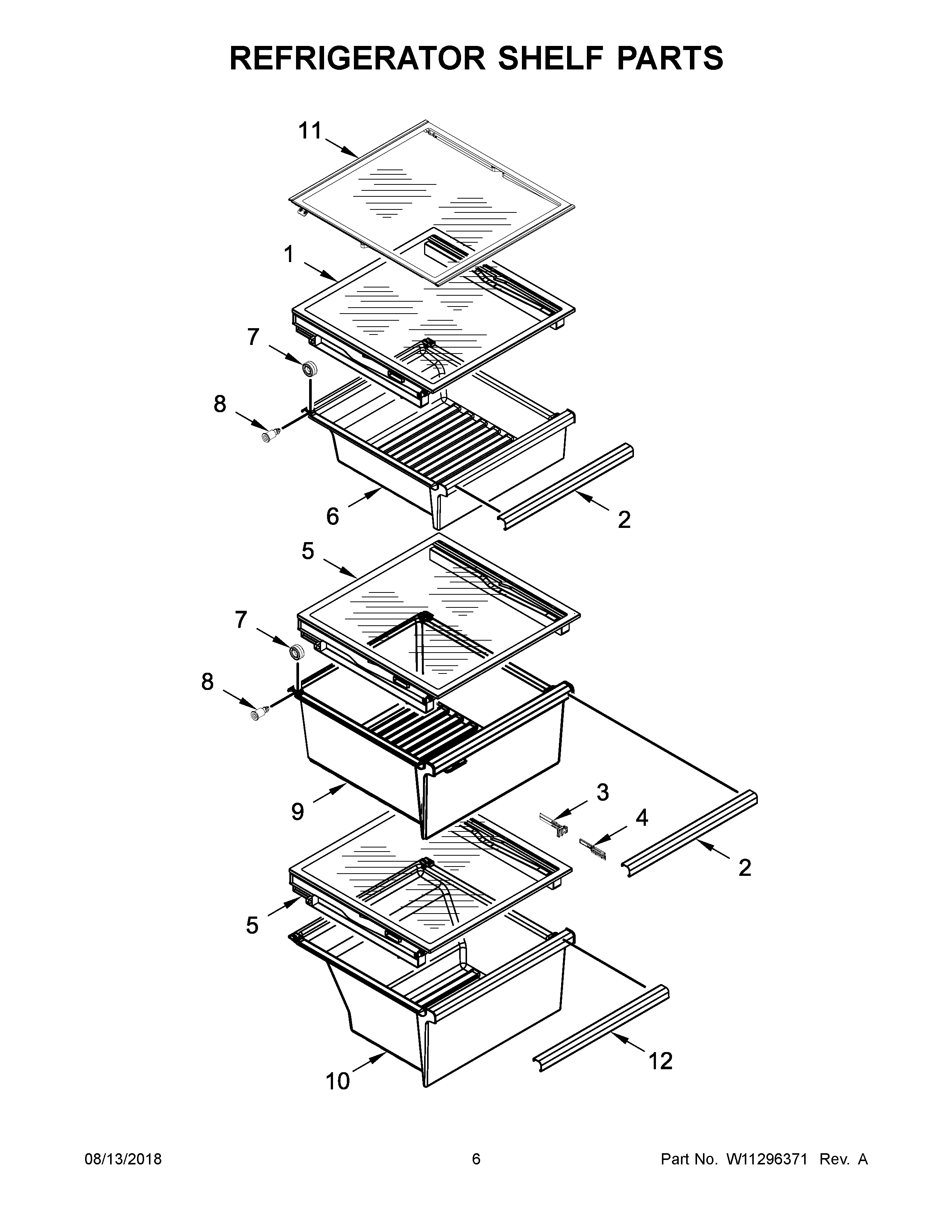 REFRIGERATOR SHELF PARTS

11

1

7

8

6

2

5

7

8

9

3

4

2

5

10

12

08/13/2018

6

Part No. W11296371 Rev. A