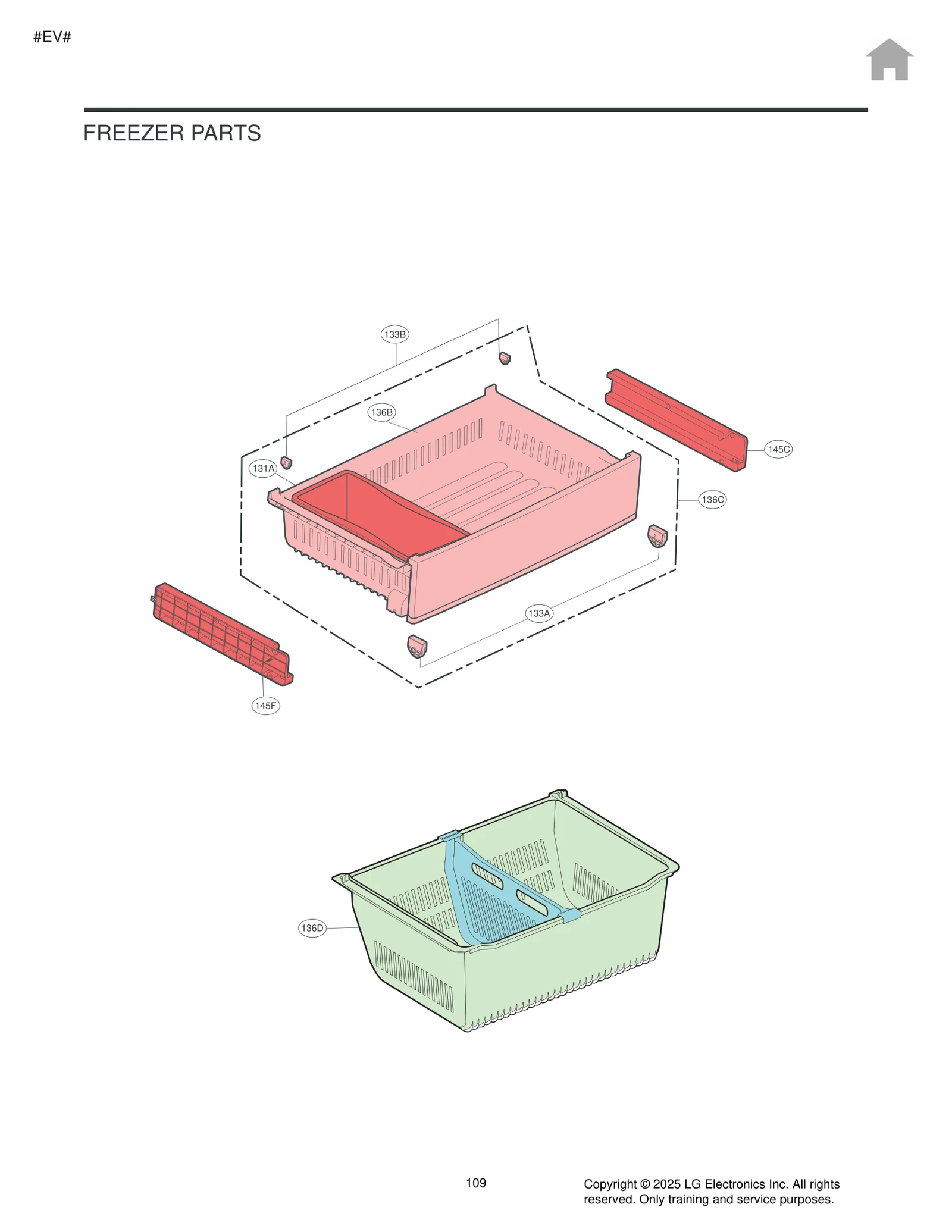 #EV#

FREEZER PARTS

133B

136B

131A

145C

136C

133A

145F

136D

109

Copyright © 2025 LG Electronics Inc. All rights reserved. Only training and service purposes.