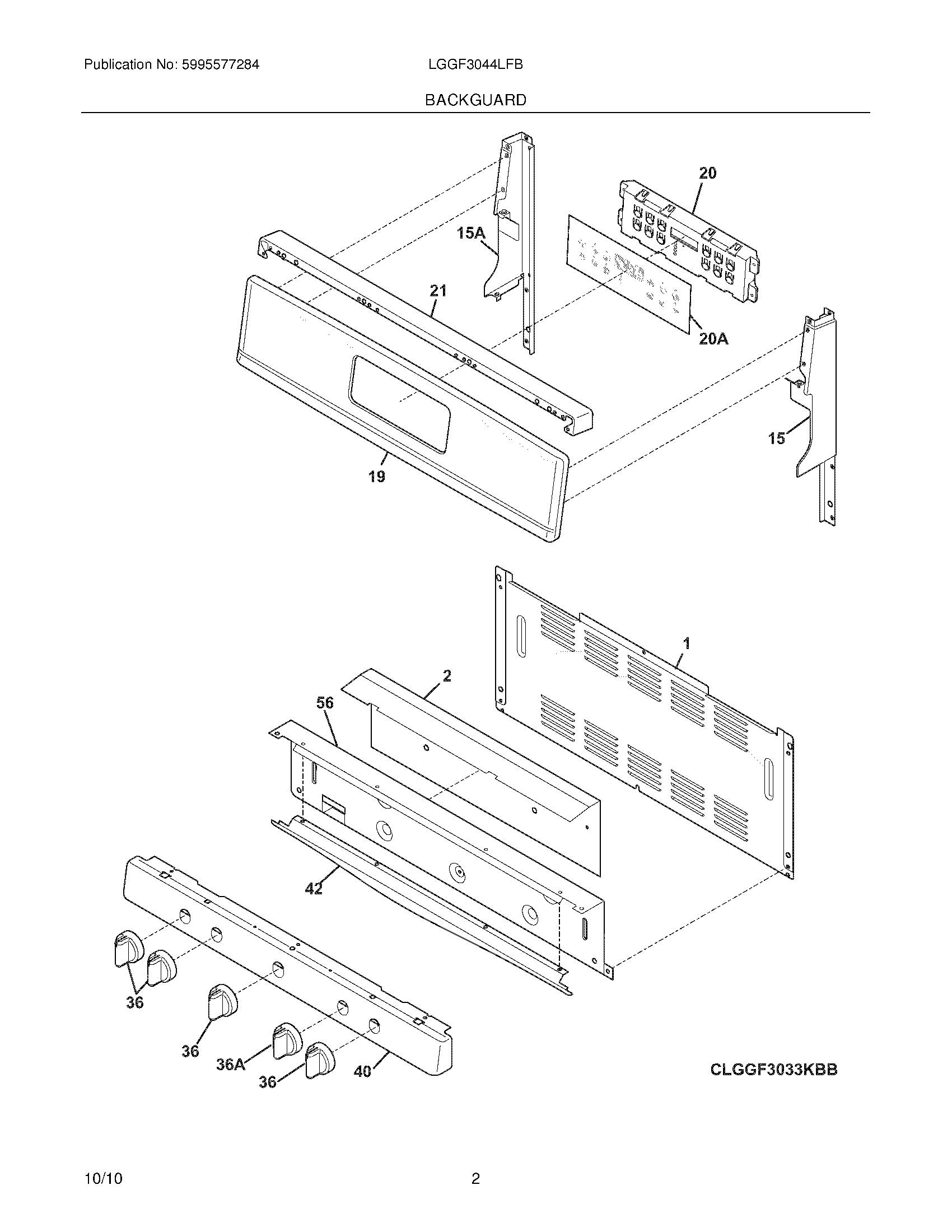 Publication No: 5995577284

LGGF3044LFB

BACKGUARD

20

15A

21

20A

15

19

1

2

56

42

36

36

36A

36

40

CLGGF3033KBB

10/10

2