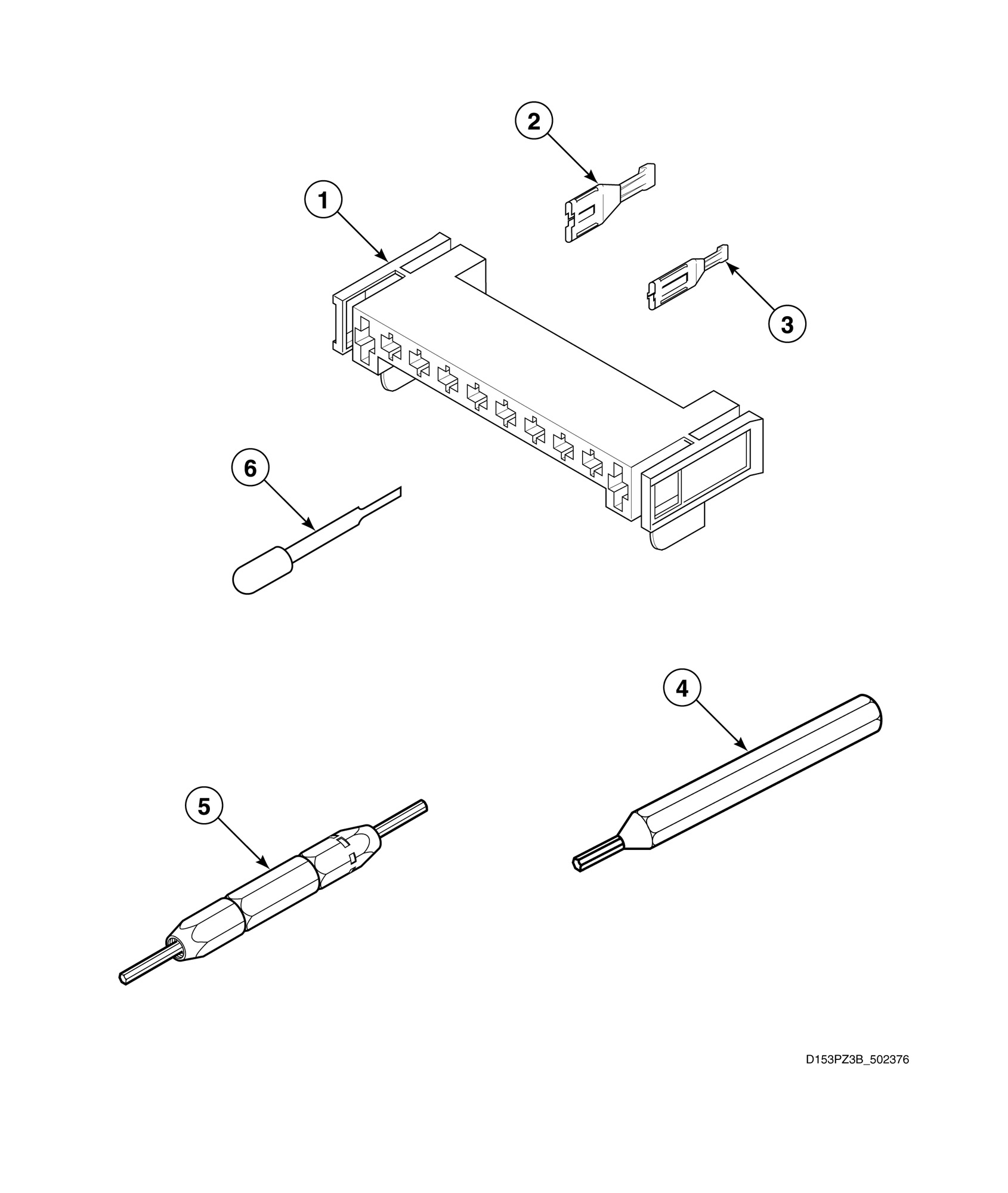 2

1

3

6

4

5

D153PZ3B_502376