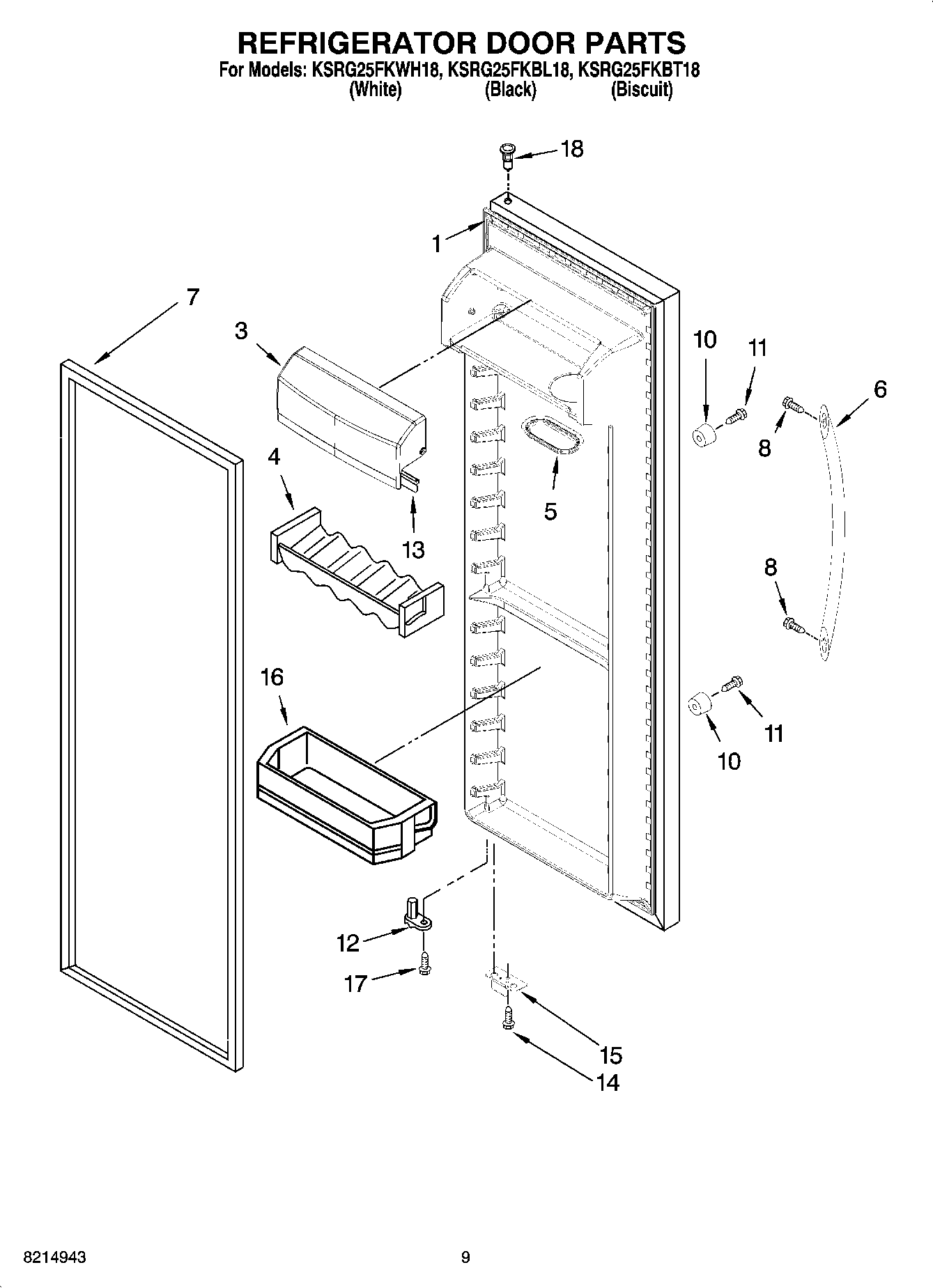 REFRIGERATOR DOOR PARTS

For Models: KSRG25FKWH18, KSRG25FKBL18, KSRG25FKBT18
(White) (Black) (Biscuit)

18
1
7
3
10
11
6
8
4
5
13
8
16
11
10
12
17
15
14

8214943

9