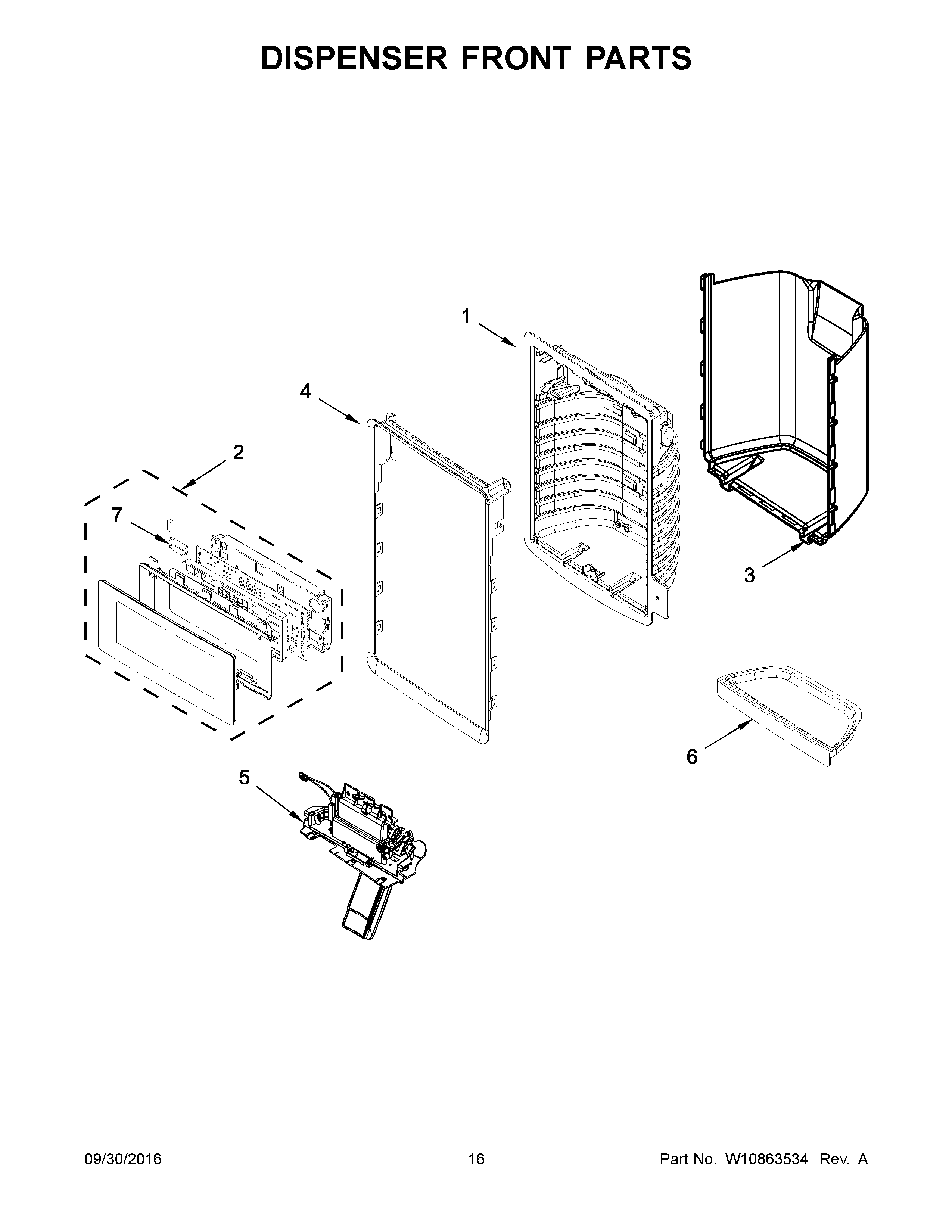 DISPENSER FRONT PARTS

1

4

2

7

3

6

5

09/30/2016 16 Part No. W10863534 Rev. A