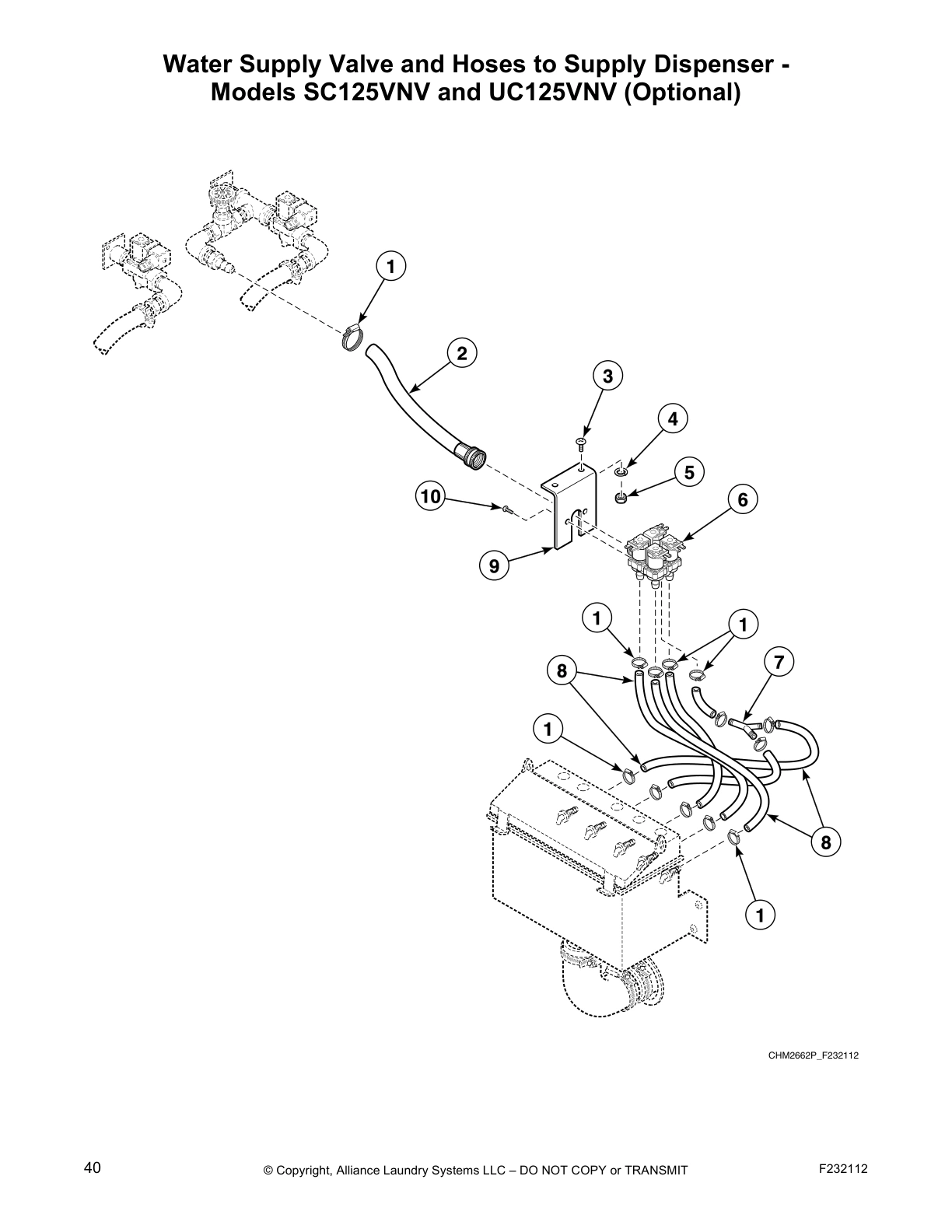 Water Supply Valve and Hoses to Supply Dispenser - Models SC125VNV and UC125VNV (Optional)

1

2

3

4

5

10

6

9

1

1

8

7

1

8

1

CHM2662P_F232112

40

© Copyright, Alliance Laundry Systems LLC – DO NOT COPY or TRANSMIT

F232112