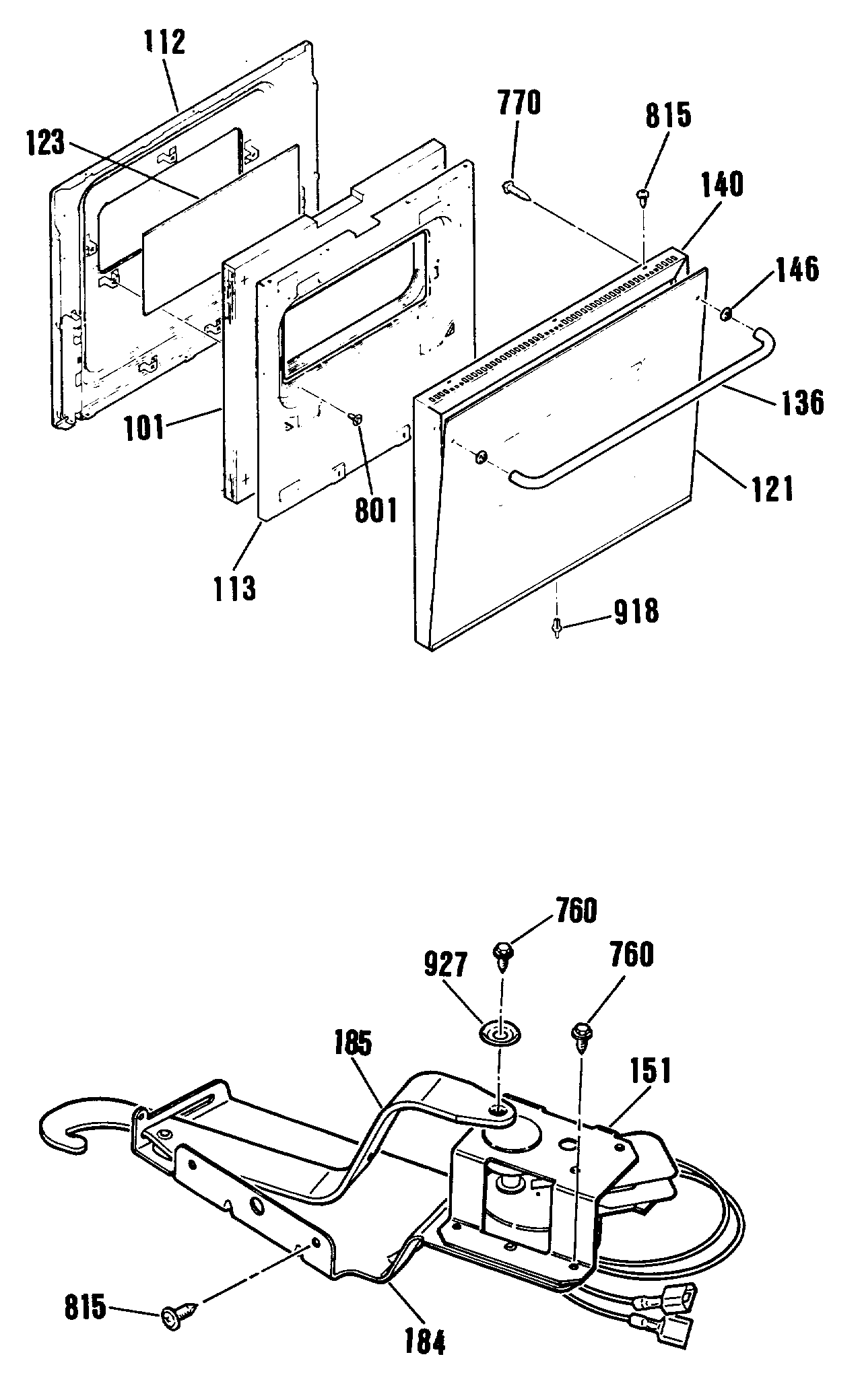 112
123
770
815
140
146
136
101
801
121
113
918

760
927
760
185
151
815
184