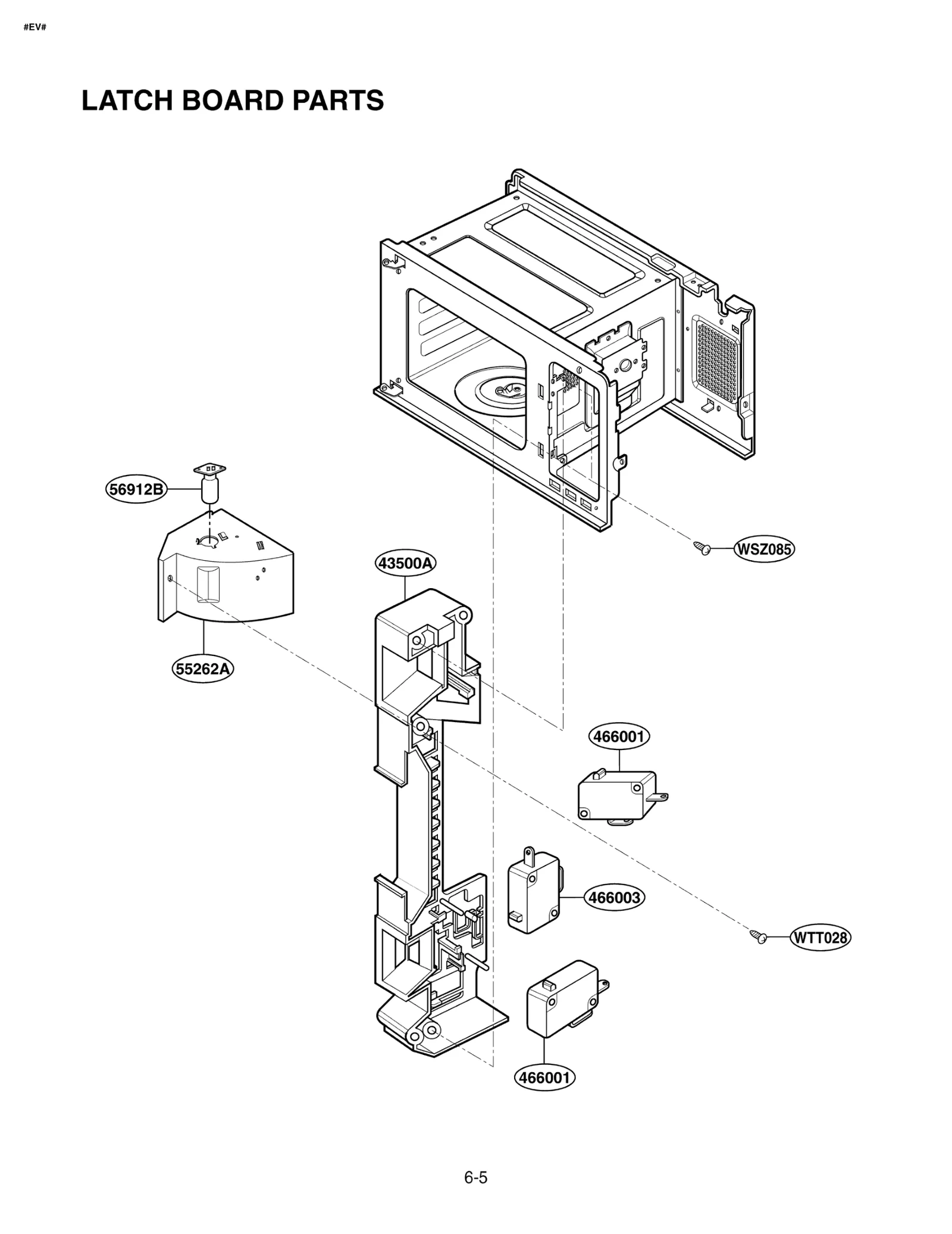 #EV#

LATCH BOARD PARTS

56912B

WSZ085

43500A

55262A

466001

466003

WTT028

466001

6-5