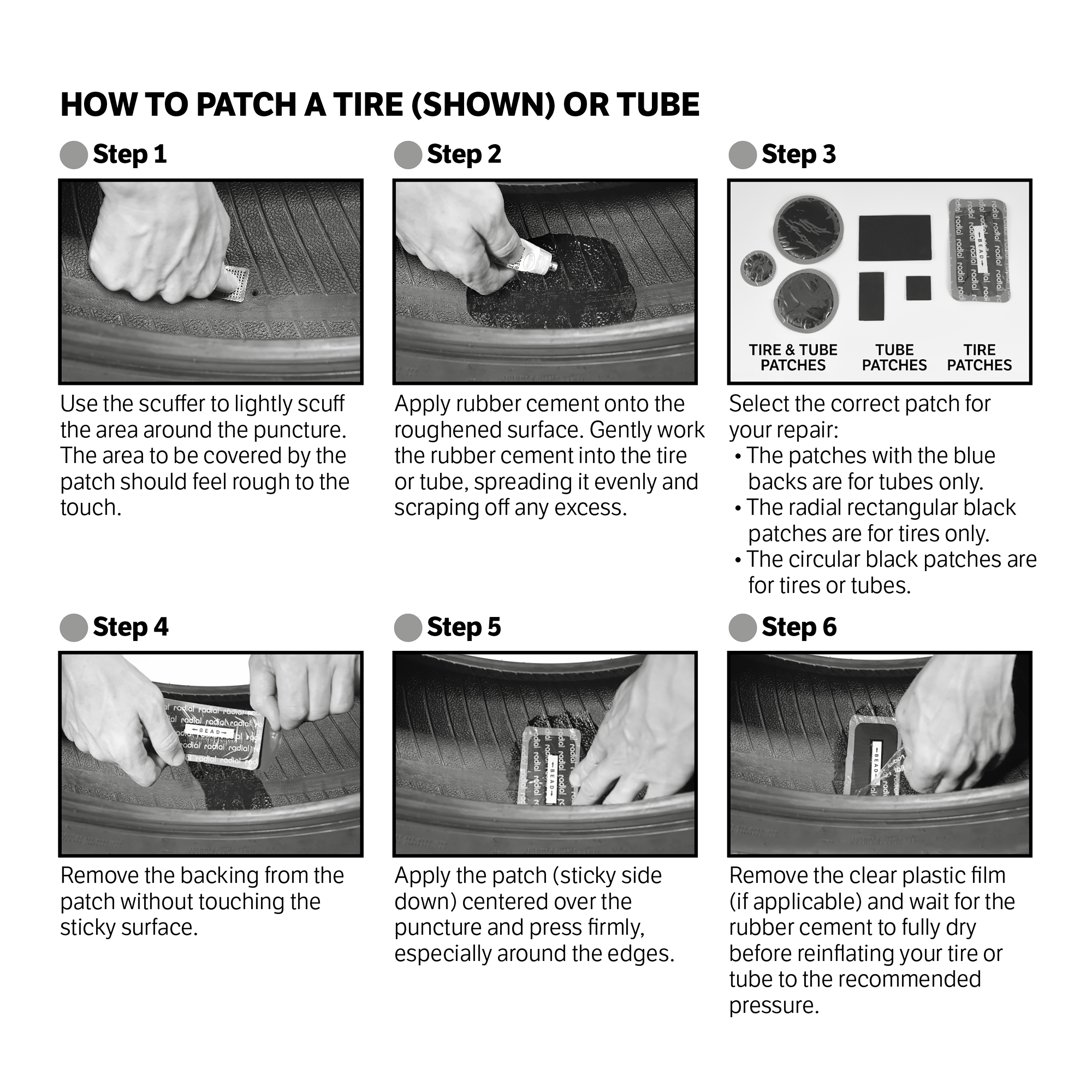 HOW TO PATCH A TIRE (SHOWN) OR TUBE

Step 1

Use the scuffer to lightly scuff the area around the puncture. The area to be covered by the patch should feel rough to the touch.

Step 2

Apply rubber cement onto the roughened surface. Gently work the rubber cement into the tire or tube, spreading it evenly and scraping off any excess.

Step 3

TIRE & TUBE PATCHES
TUBE PATCHES
TIRE PATCHES

Select the correct patch for your repair:
• The patches with the blue backs are for tubes only.
• The radial rectangular black patches are for tires only.
• The circular black patches are for tires or tubes.

Step 4

Remove the backing from the patch without touching the sticky surface.

Step 5

Apply the patch (sticky side down) centered over the puncture and press firmly, especially around the edges.

Step 6

Remove the clear plastic film (if applicable) and wait for the rubber cement to fully dry before reinflating your tire or tube to the recommended pressure.