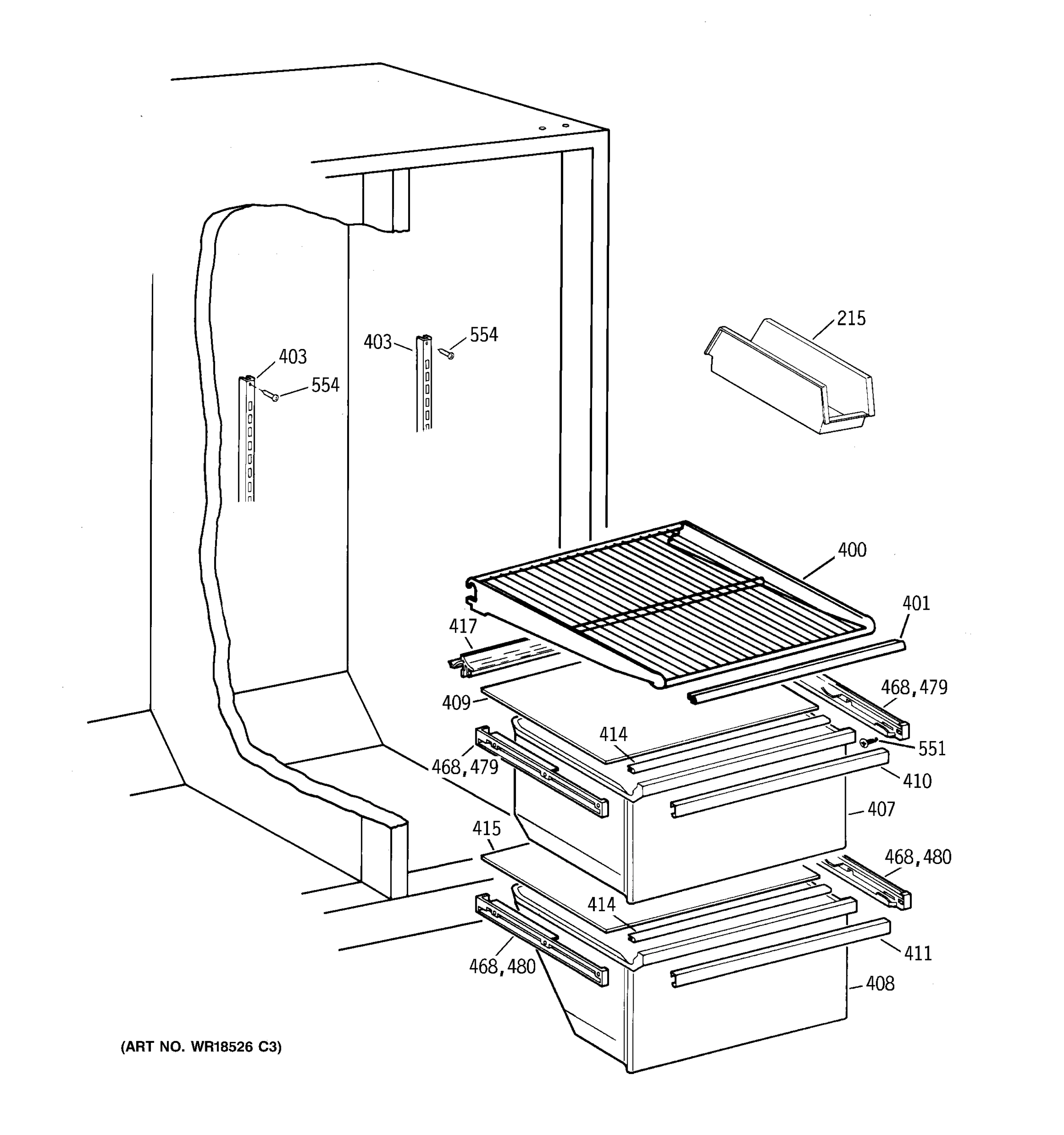 215

403

554

403

554

400

401

417

468,479

409

414

551

468,479

410

407

415

468,480

414

411

468,480

408

(ART NO. WR18526 C3)