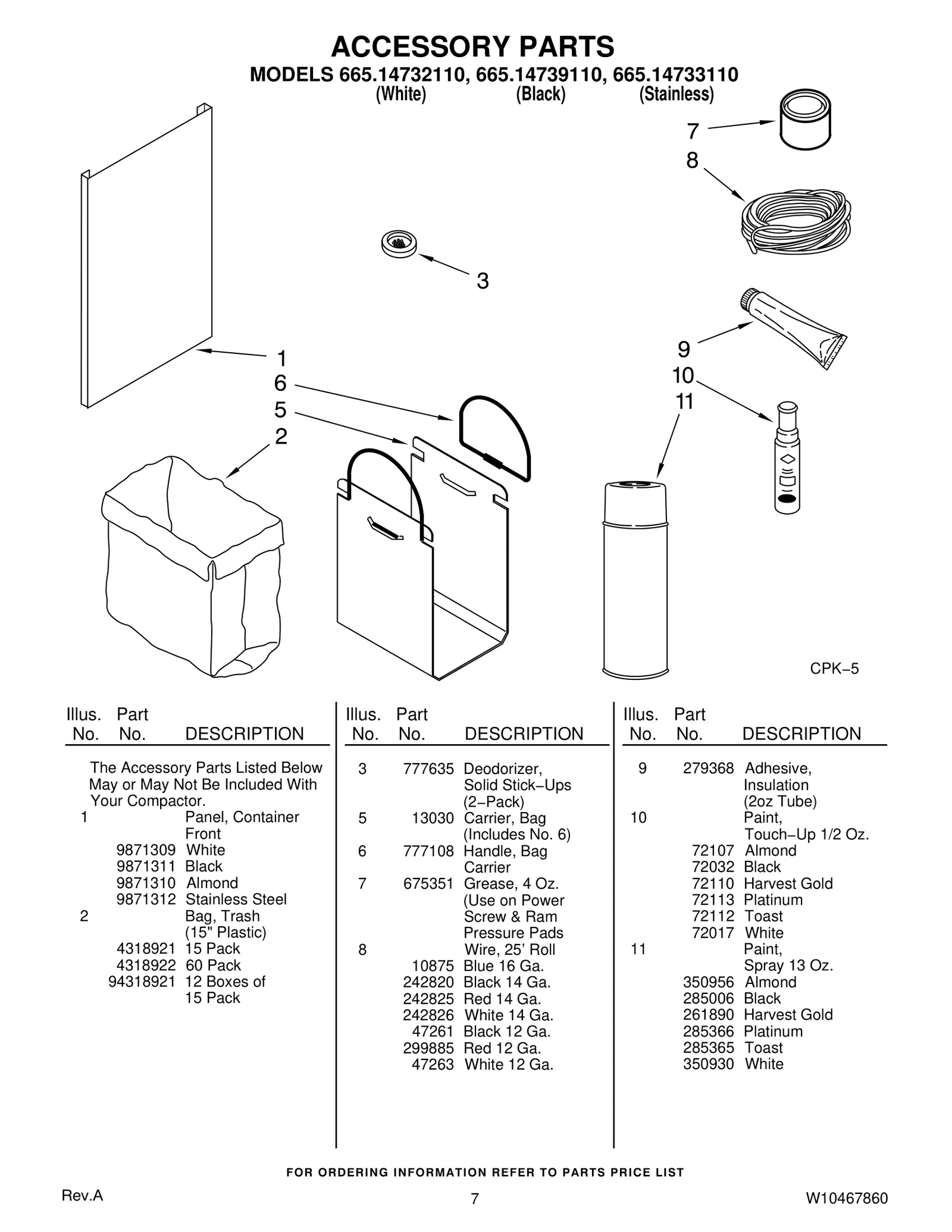 ACCESSORY PARTS

MODELS 665.14732110, 665.14739110, 665.14733110
(White) (Black) (Stainless)

7
8
3
1
6
5
2
9
10
11

CPK−5

| Illus. No. | Part No. | DESCRIPTION |
|---|---|---|
| | | The Accessory Parts Listed Below May or May Not Be Included With Your Compactor. |
| 1 | | Panel, Container Front |
| | 9871309 | White |
| | 9871311 | Black |
| | 9871310 | Almond |
| | 9871312 | Stainless Steel |
| 2 | | Bag, Trash (15" Plastic) |
| | 4318921 | 15 Pack |
| | 4318922 | 60 Pack |
| | 94318921 | 12 Boxes of 15 Pack |

| Illus. No. | Part No. | DESCRIPTION |
|---|---|---|
| 3 | 777635 | Deodorizer, Solid Stick−Ups (2−Pack) |
| 5 | 13030 | Carrier, Bag (Includes No. 6) |
| 6 | 777108 | Handle, Bag Carrier |
| 7 | 675351 | Grease, 4 Oz. (Use on Power Screw & Ram Pressure Pads |
| 8 | | Wire, 25' Roll |
| | 10875 | Blue 16 Ga. |
| | 242820 | Black 14 Ga. |
| | 242825 | Red 14 Ga. |
| | 242826 | White 14 Ga. |
| | 47261 | Black 12 Ga. |
| | 299885 | Red 12 Ga. |
| | 47263 | White 12 Ga. |

| Illus. No. | Part No. | DESCRIPTION |
|---|---|---|
| 9 | 279368 | Adhesive, Insulation (2oz Tube) |
| 10 | | Paint, Touch−Up 1/2 Oz. |
| | 72107 | Almond |
| | 72032 | Black |
| | 72110 | Harvest Gold |
| | 72113 | Platinum |
| | 72112 | Toast |
| | 72017 | White |
| 11 | | Paint, Spray 13 Oz. |
| | 350956 | Almond |
| | 285006 | Black |
| | 261890 | Harvest Gold |
| | 285366 | Platinum |
| | 285365 | Toast |
| | 350930 | White |

FOR ORDERING INFORMATION REFER TO PARTS PRICE LIST

Rev.A
7
W10467860